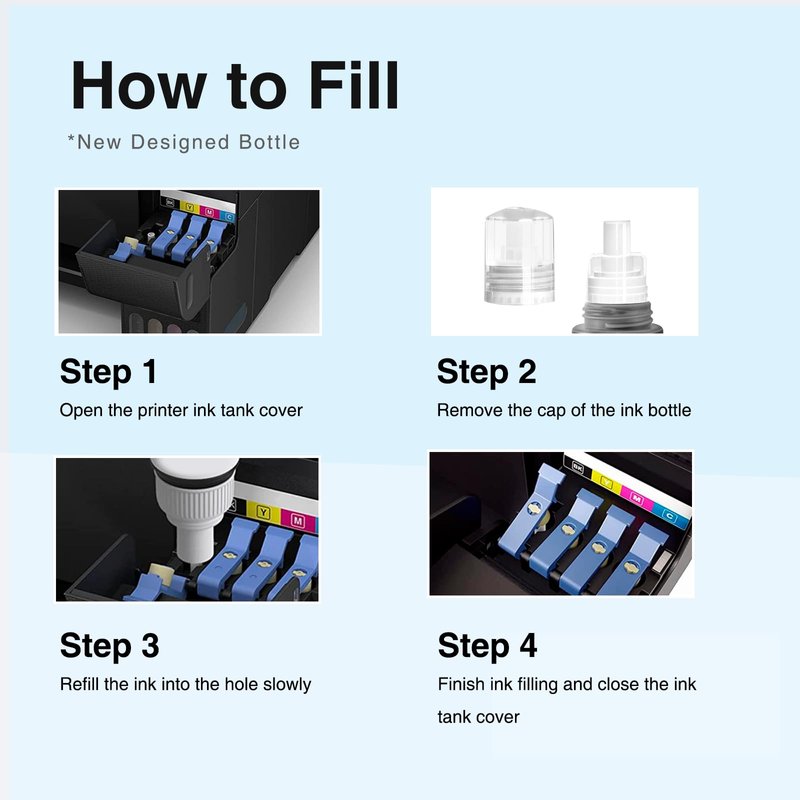 How to Fill

*New Designed Bottle

BK Y M C

Step 1

Open the printer ink tank cover

Step 2

Remove the cap of the ink bottle

Y M

Step 3

Refill the ink into the hole slowly

BK Y M C

Step 4

Finish ink filling and close the ink tank cover