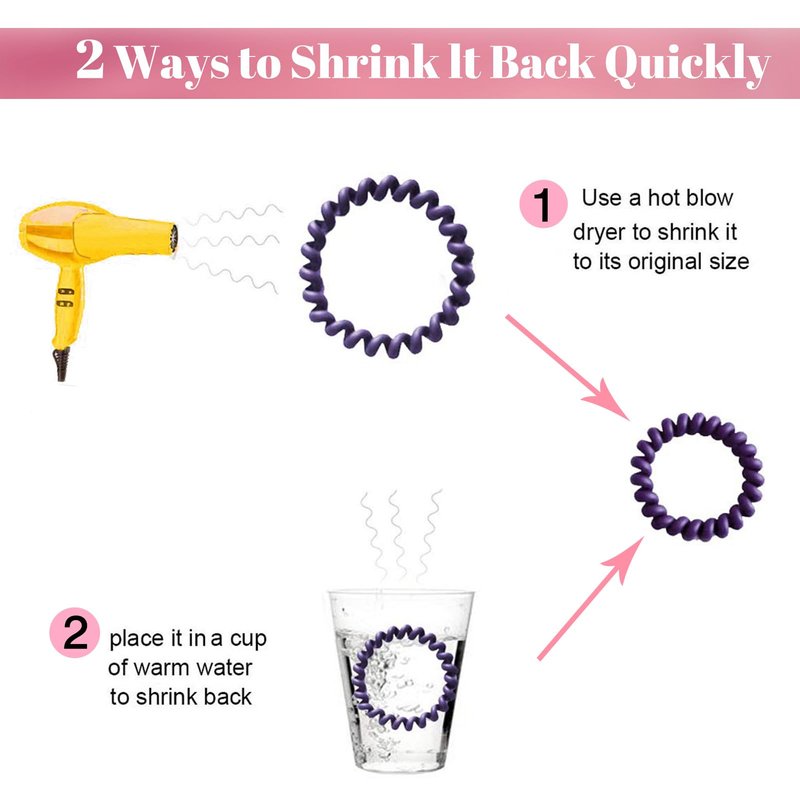 2 Ways to Shrink It Back Quickly

1 Use a hot blow dryer to shrink it to its original size

2 place it in a cup of warm water to shrink back