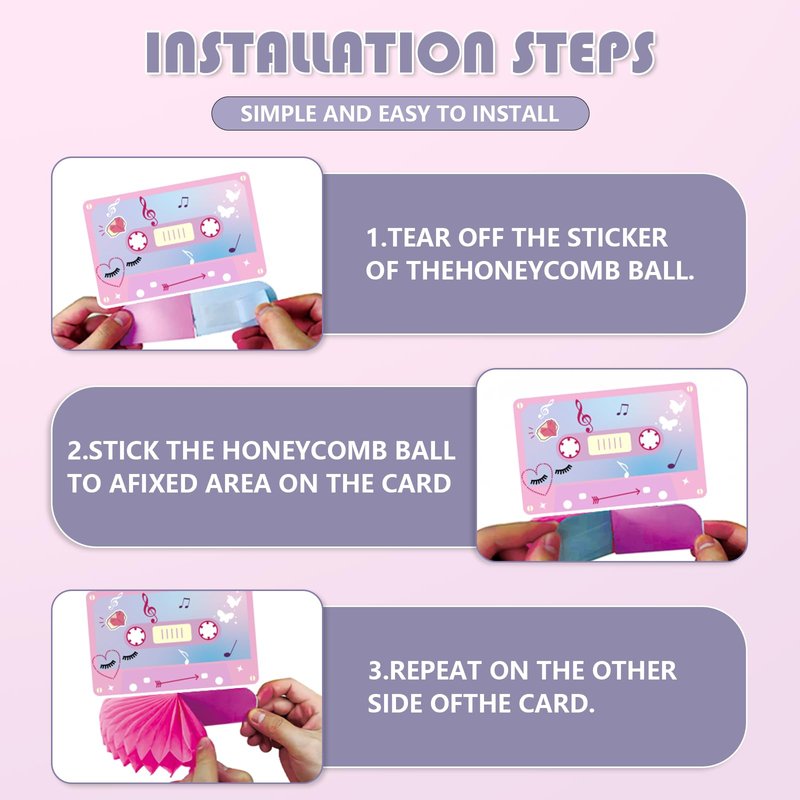 INSTALLATION STEPS

SIMPLE AND EASY TO INSTALL

1.TEAR OFF THE STICKER OF THEHONEYCOMB BALL.

2.STICK THE HONEYCOMB BALL TO AFIXED AREA ON THE CARD

3.REPEAT ON THE OTHER SIDE OFTHE CARD.