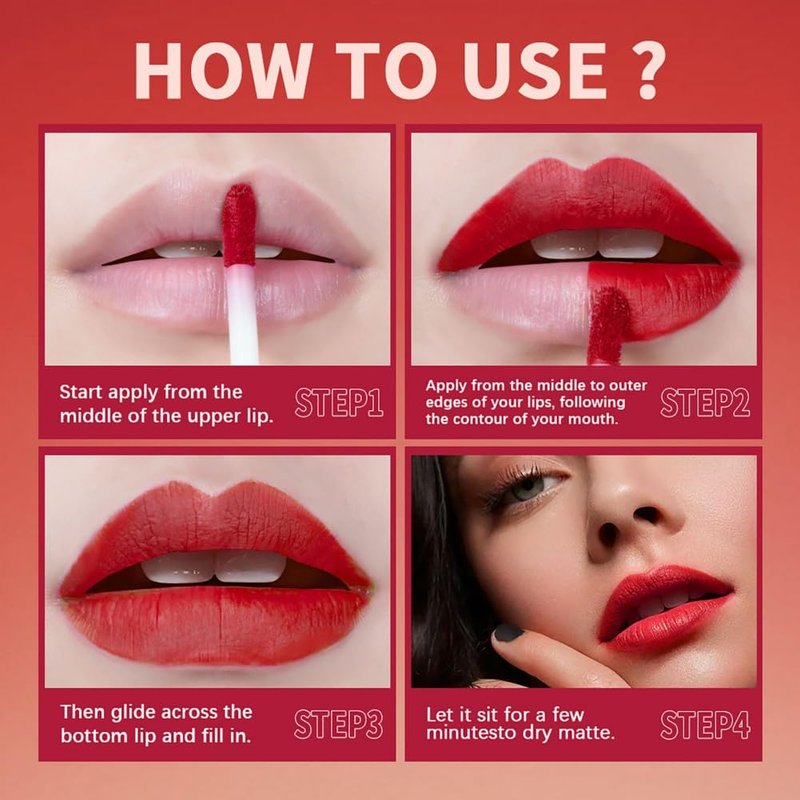 HOW TO USE ?

Start apply from the middle of the upper lip.

STEP1

Apply from the middle to outer edges of your lips, following the contour of your mouth.

STEP2

Then glide across the bottom lip and fill in.

STEP3

Let it sit for a few minutesto dry matte.

STEP4