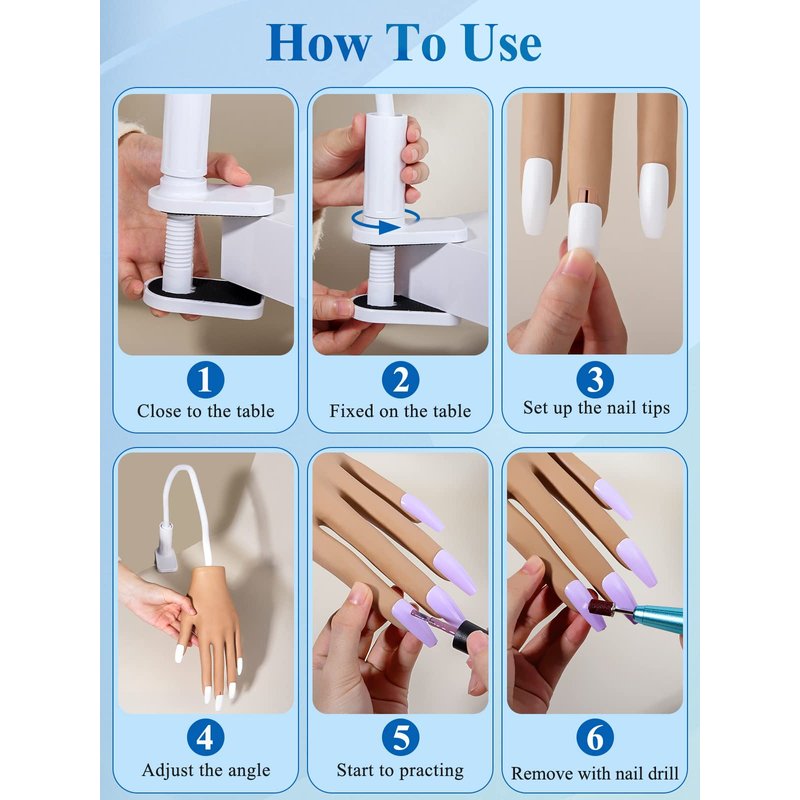 How To Use

1
Close to the table

2
Fixed on the table

3
Set up the nail tips

4
Adjust the angle

5
Start to practing

6
Remove with nail drill