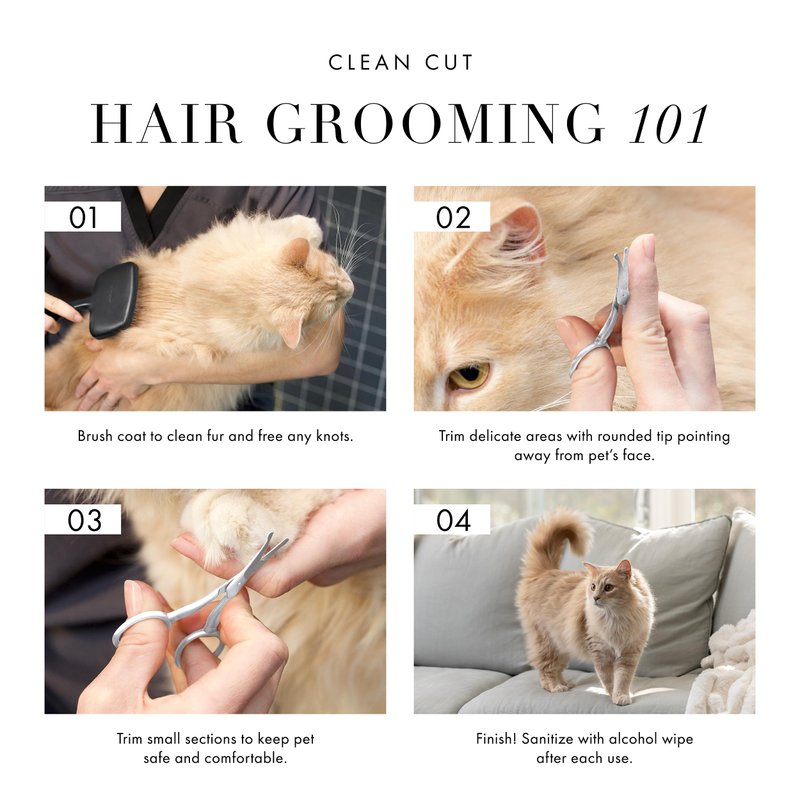 CLEAN CUT

HAIR GROOMING 101

01

Brush coat to clean fur and free any knots.

02

Trim delicate areas with rounded tip pointing away from pet's face.

03

Trim small sections to keep pet safe and comfortable.

04

Finish! Sanitize with alcohol wipe after each use.