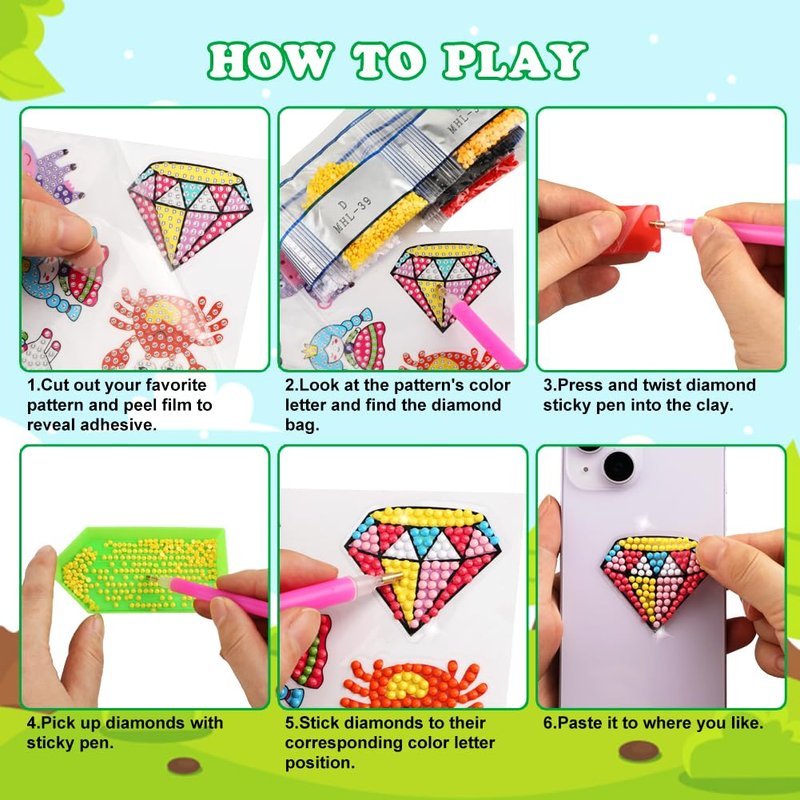 HOW TO PLAY

D
MHL-39

MHL-

1.Cut out your favorite pattern and peel film to reveal adhesive.

2.Look at the pattern's color letter and find the diamond bag.

3.Press and twist diamond sticky pen into the clay.

4.Pick up diamonds with sticky pen.

5.Stick diamonds to their corresponding color letter position.

6.Paste it to where you like.