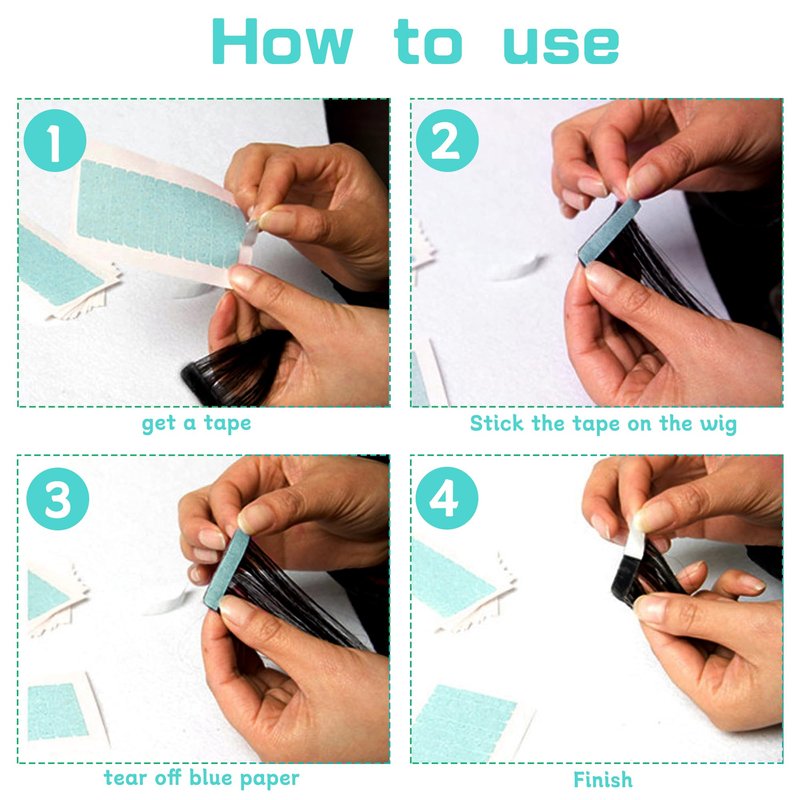 How to use

1

get a tape

2

Stick the tape on the wig

3

tear off blue paper

4

Finish