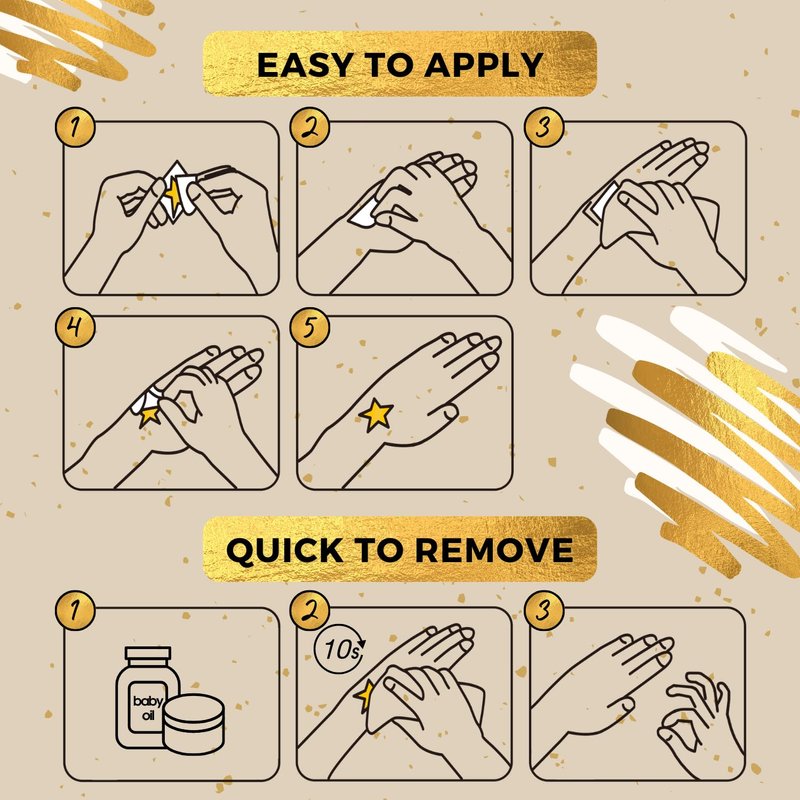 EASY TO APPLY

1

2

3

4

5

QUICK TO REMOVE

1

baby oil

2

10s

3