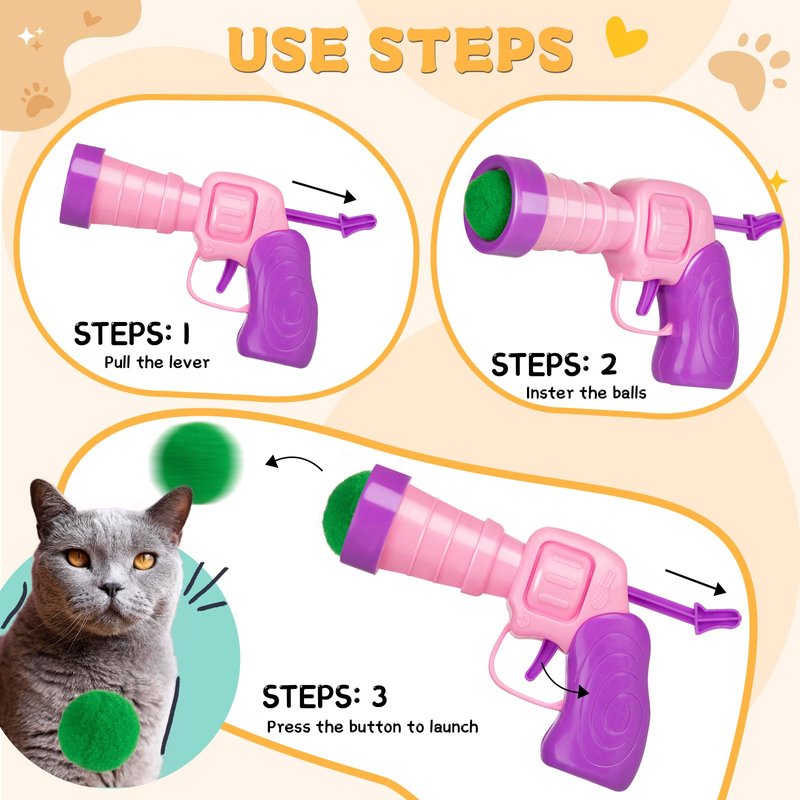 USE STEPS

STEPS: 1
Pull the lever

STEPS: 2
Inster the balls

STEPS: 3
Press the button to launch