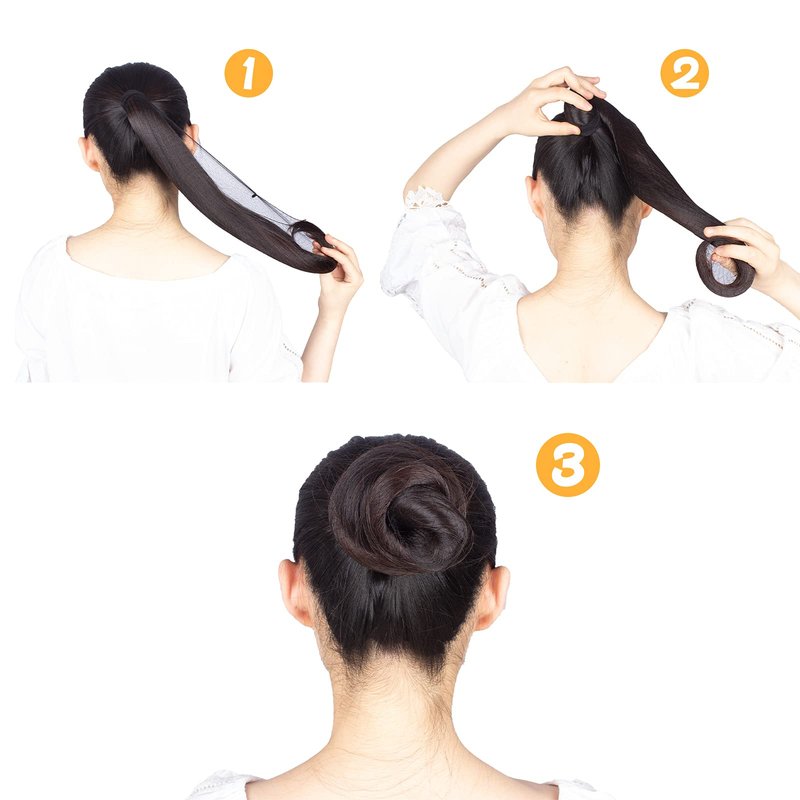 1

2

3