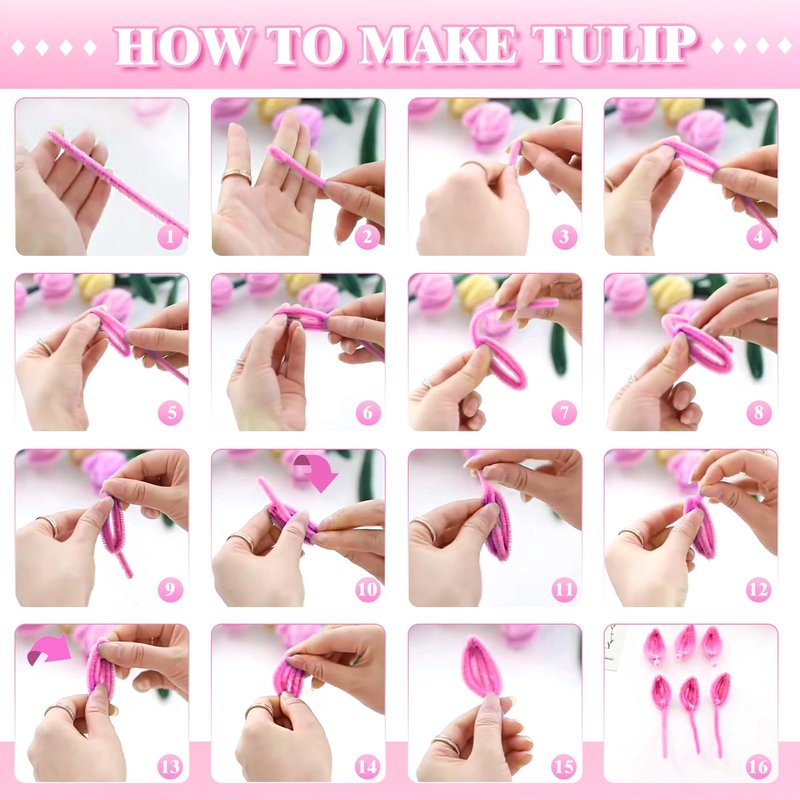 HOW TO MAKE TULIP

1

2

3

4

5

6

7

8

9

10

11

12

13

14

15

16