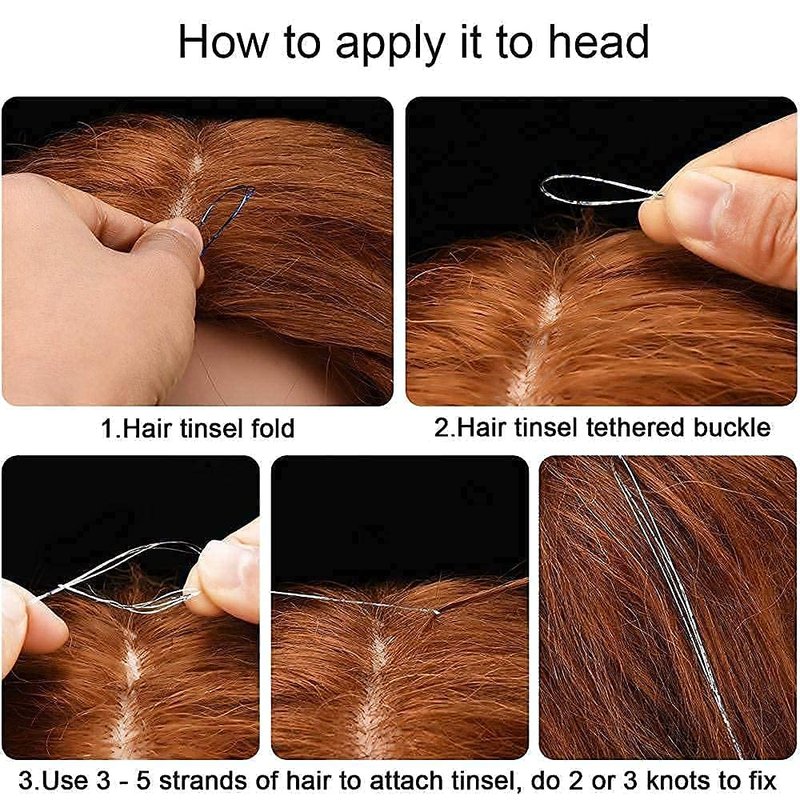 How to apply it to head

1.Hair tinsel fold

2.Hair tinsel tethered buckle

3.Use 3 - 5 strands of hair to attach tinsel, do 2 or 3 knots to fix