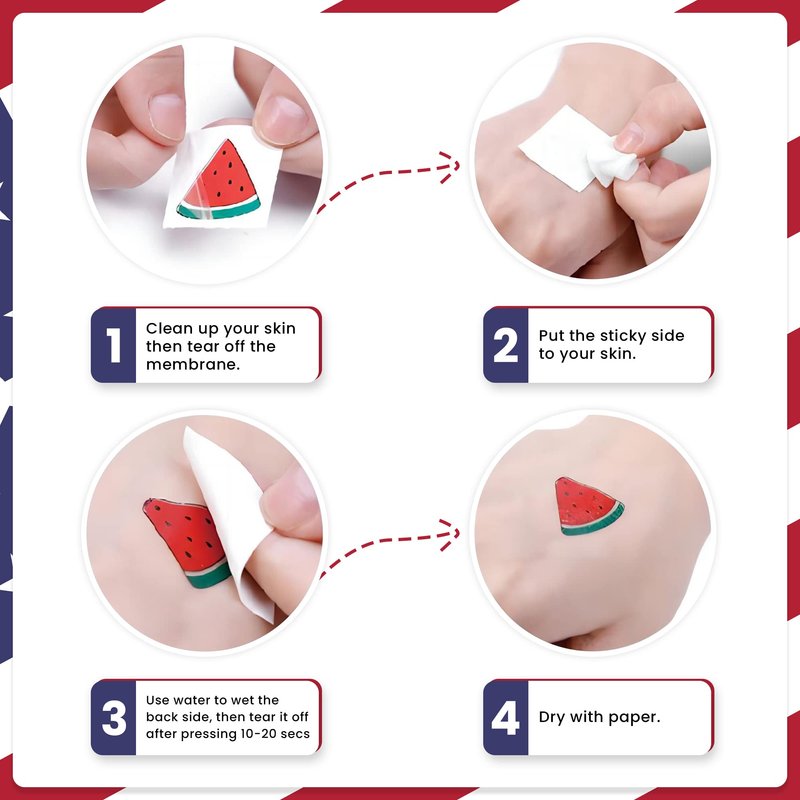 1 Clean up your skin then tear off the membrane.

2 Put the sticky side to your skin.

3 Use water to wet the back side, then tear it off after pressing 10-20 secs

4 Dry with paper.