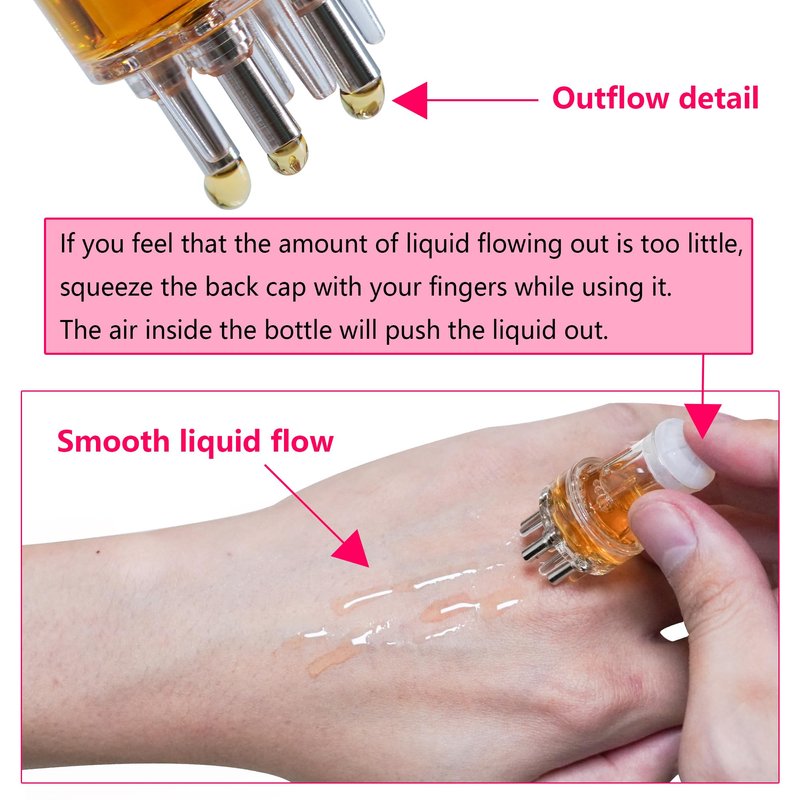 Outflow detail

If you feel that the amount of liquid flowing out is too little, squeeze the back cap with your fingers while using it.
The air inside the bottle will push the liquid out.

Smooth liquid flow