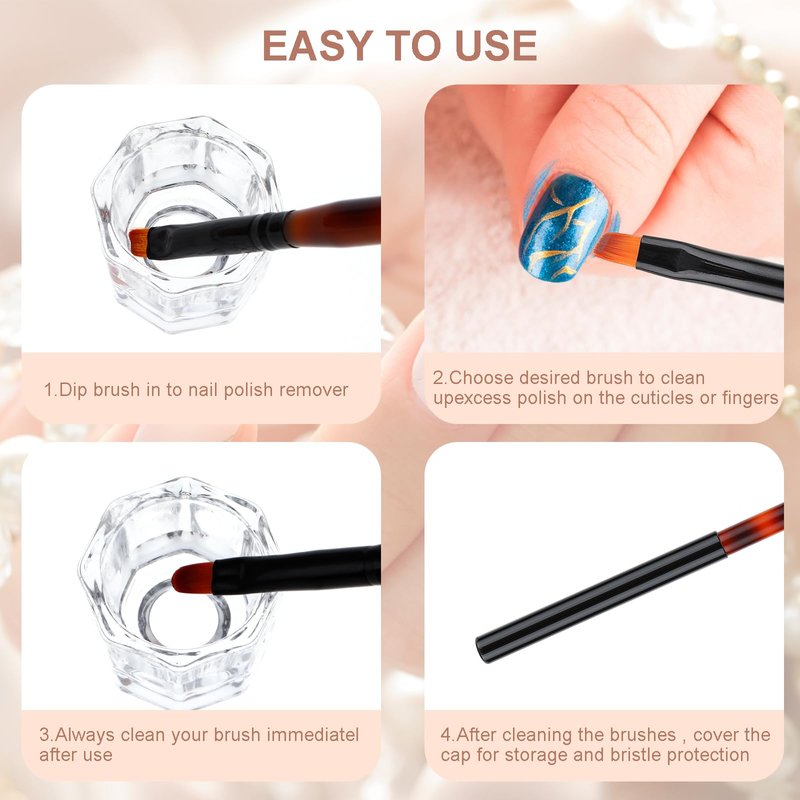 EASY TO USE

1.Dip brush in to nail polish remover

2.Choose desired brush to clean upexcess polish on the cuticles or fingers

3.Always clean your brush immediatel after use

4.After cleaning the brushes , cover the cap for storage and bristle protection