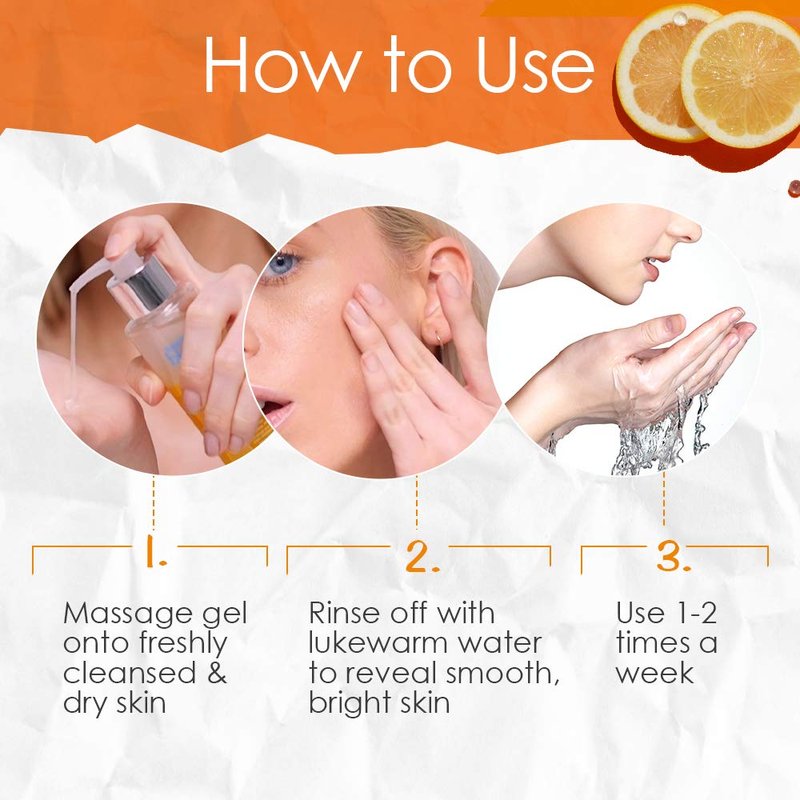 How to Use

1.

Massage gel onto freshly cleansed & dry skin

2.

Rinse off with lukewarm water to reveal smooth, bright skin

3.

Use 1-2 times a week