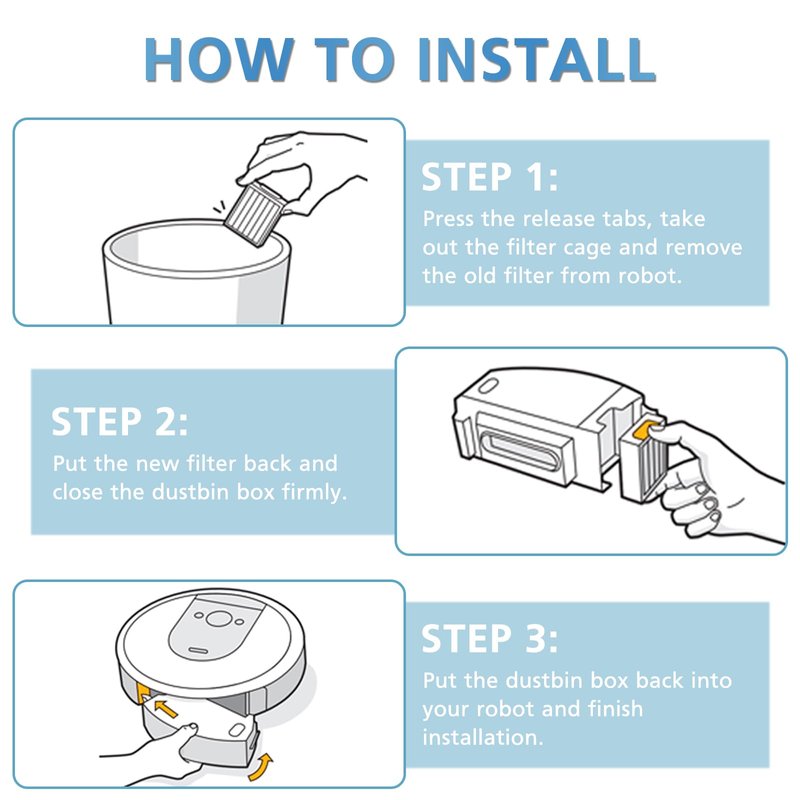 HOW TO INSTALL

STEP 1:
Press the release tabs, take out the filter cage and remove the old filter from robot.

STEP 2:
Put the new filter back and close the dustbin box firmly.

STEP 3:
Put the dustbin box back into your robot and finish installation.