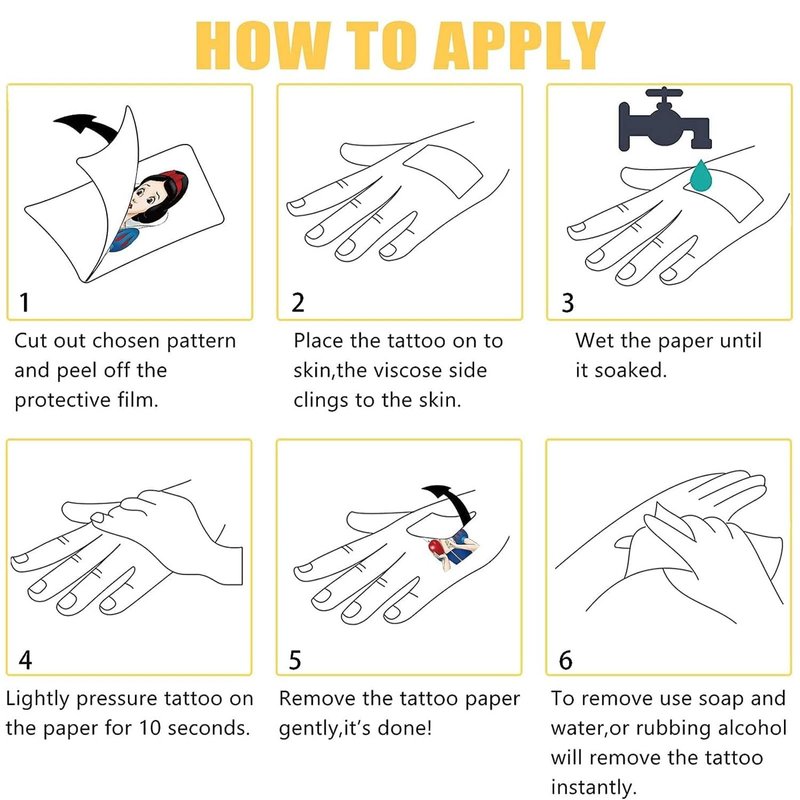 HOW TO APPLY

1

Cut out chosen pattern and peel off the protective film.

2

Place the tattoo on to skin,the viscose side clings to the skin.

3

Wet the paper until it soaked.

4

Lightly pressure tattoo on the paper for 10 seconds.

5

Remove the tattoo paper gently,it's done!

6

To remove use soap and water,or rubbing alcohol will remove the tattoo instantly.