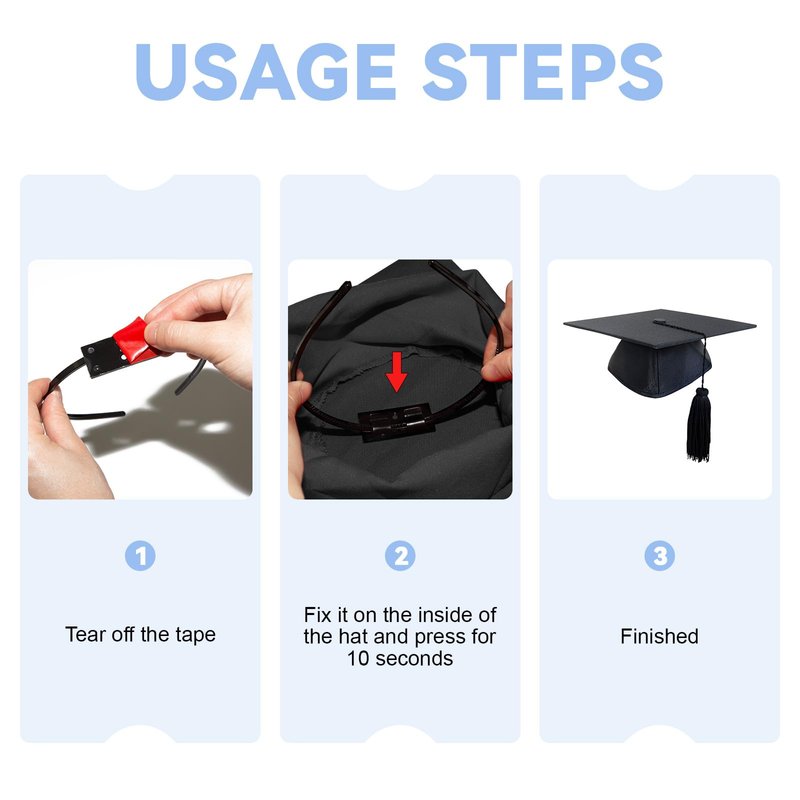 USAGE STEPS

1

Tear off the tape

2

Fix it on the inside of the hat and press for 10 seconds

3

Finished