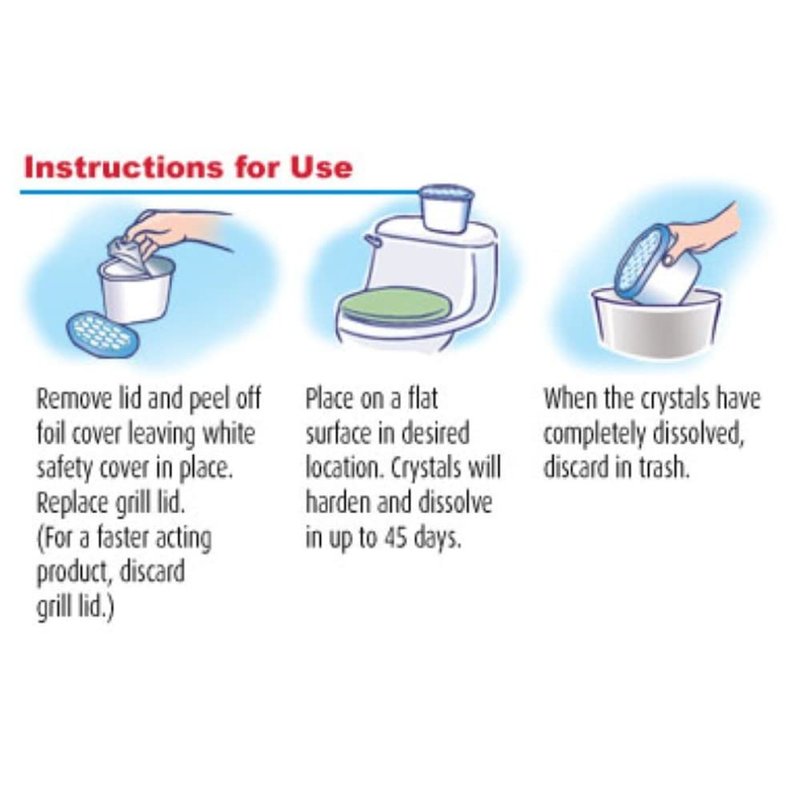 Instructions for Use

Remove lid and peel off foil cover leaving white safety cover in place. Replace grill lid. (For a faster acting product, discard grill lid.)

Place on a flat surface in desired location. Crystals will harden and dissolve in up to 45 days.

When the crystals have completely dissolved, discard in trash.