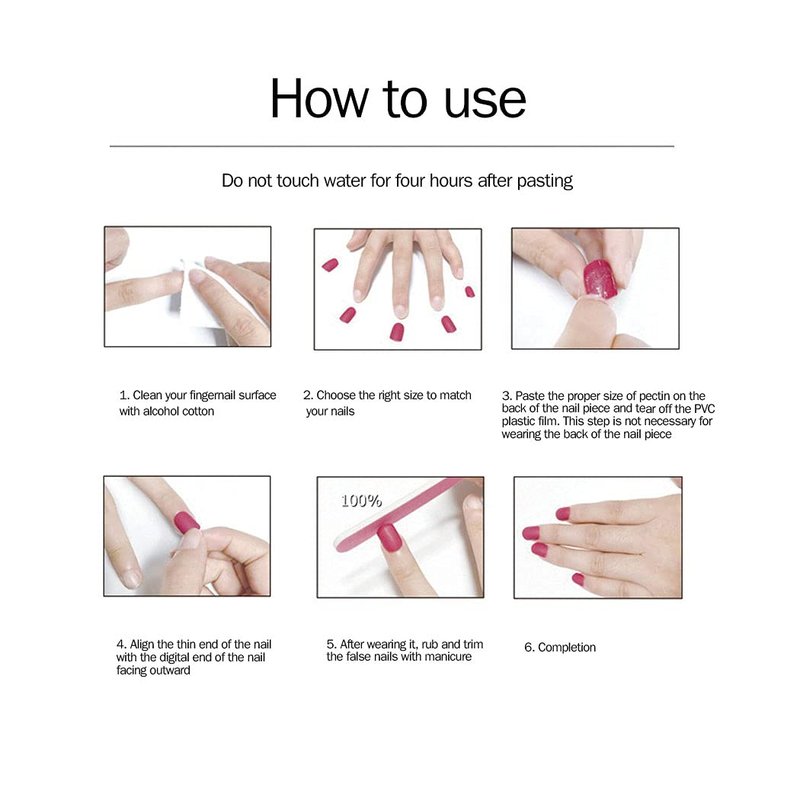 How to use

Do not touch water for four hours after pasting

1. Clean your fingernail surface with alcohol cotton

2. Choose the right size to match your nails

3. Paste the proper size of pectin on the back of the nail piece and tear off the PVC plastic film. This step is not necessary for wearing the back of the nail piece

100%

4. Align the thin end of the nail with the digital end of the nail facing outward

5. After wearing it, rub and trim the false nails with manicure

6. Completion