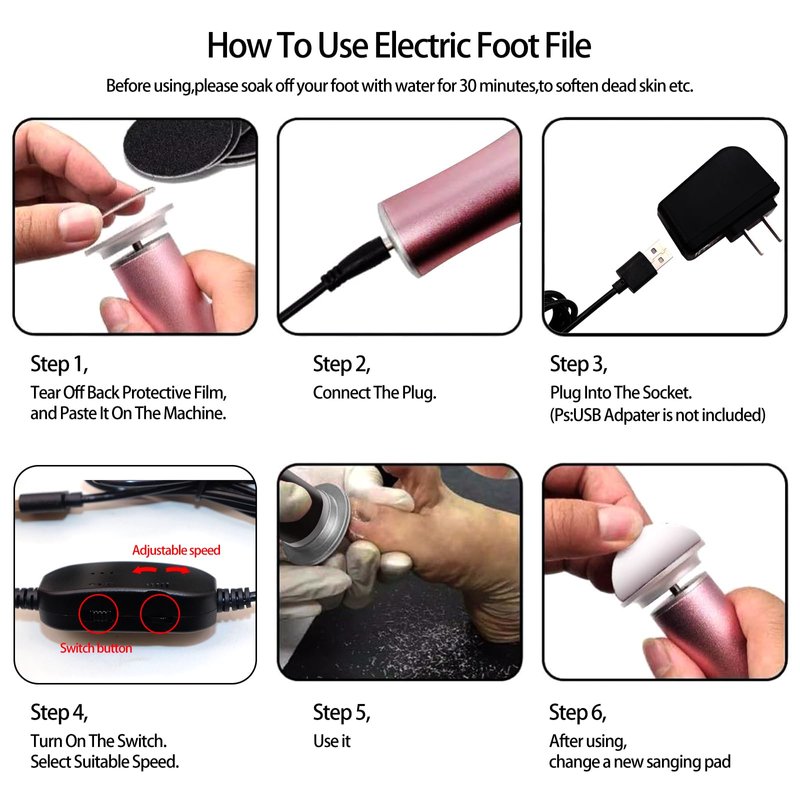 How To Use Electric Foot File

Before using,please soak off your foot with water for 30 minutes,to soften dead skin etc.

Step 1,
Tear Off Back Protective Film, and Paste It On The Machine.

Step 2,
Connect The Plug.

Step 3,
Plug Into The Socket.
(Ps:USB Adpater is not included)

Adjustable speed

Switch button

Step 4,
Turn On The Switch.
Select Suitable Speed.

Step 5,
Use it

Step 6,
After using,
change a new sanging pad