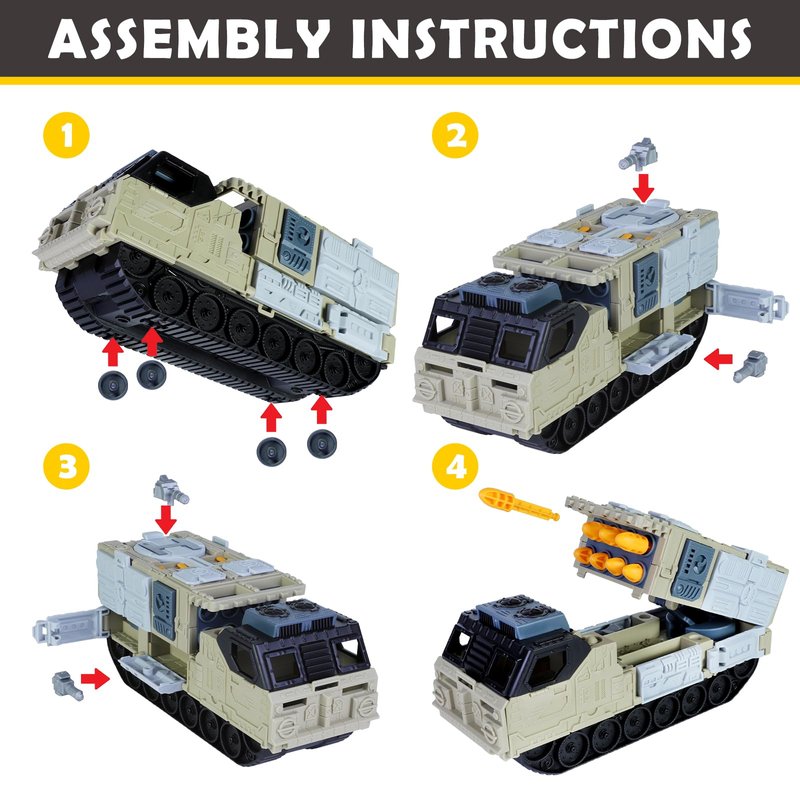 ASSEMBLY INSTRUCTIONS

1

2

3

4