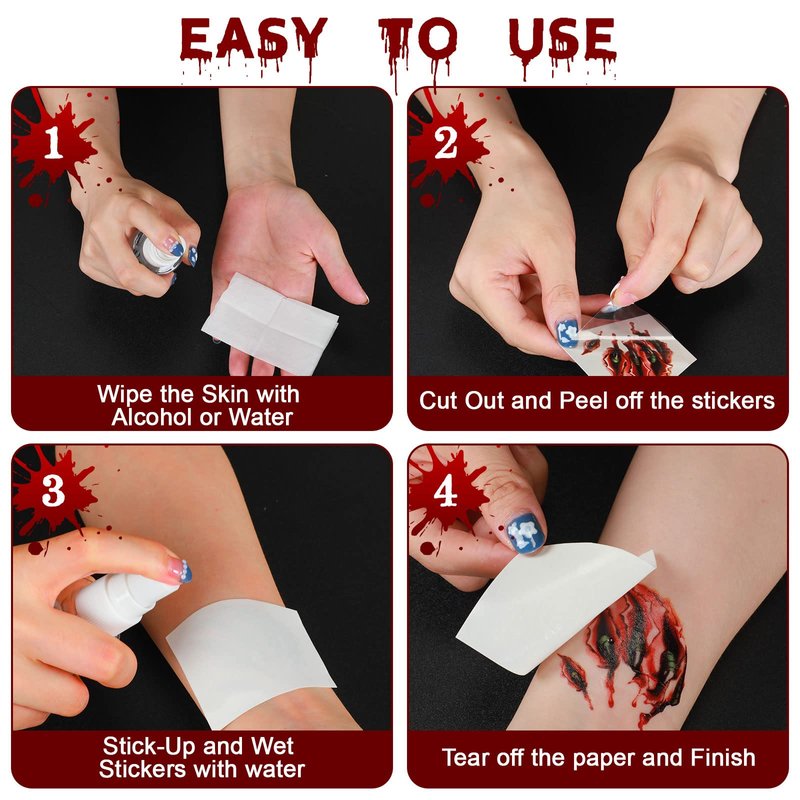 EASY TO USE

1

Wipe the Skin with Alcohol or Water

2

Cut Out and Peel off the stickers

3

Stick-Up and Wet Stickers with water

4

Tear off the paper and Finish