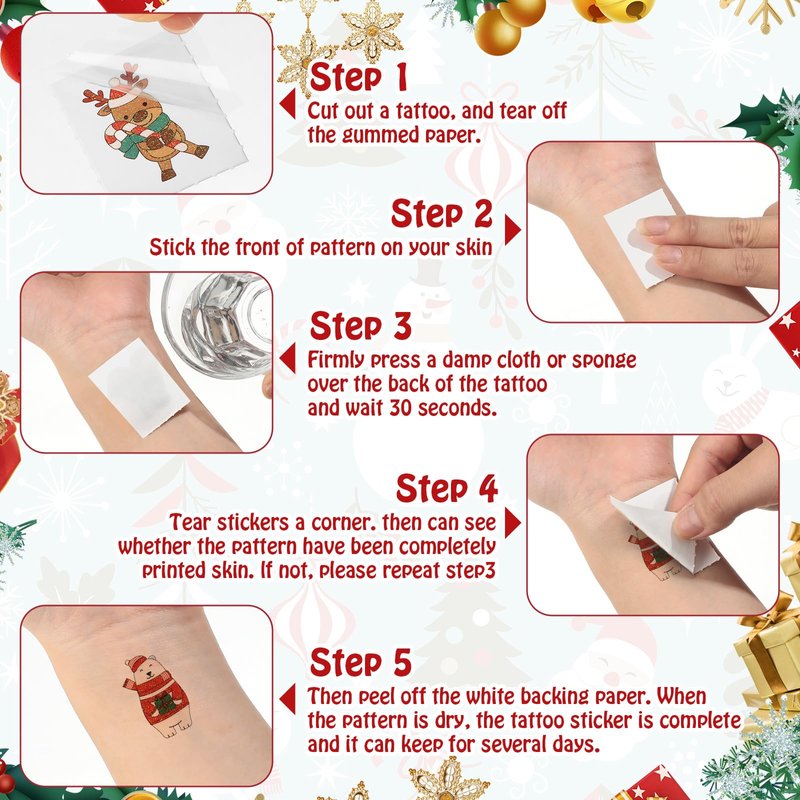 Step 1
Cut out a tattoo, and tear off the gummed paper.

Step 2
Stick the front of pattern on your skin

Step 3
Firmly press a damp cloth or sponge over the back of the tattoo and wait 30 seconds.

Step 4
Tear stickers a corner. then can see whether the pattern have been completely printed skin. If not, please repeat step3

Step 5
Then peel off the white backing paper. When the pattern is dry, the tattoo sticker is complete and it can keep for several days.