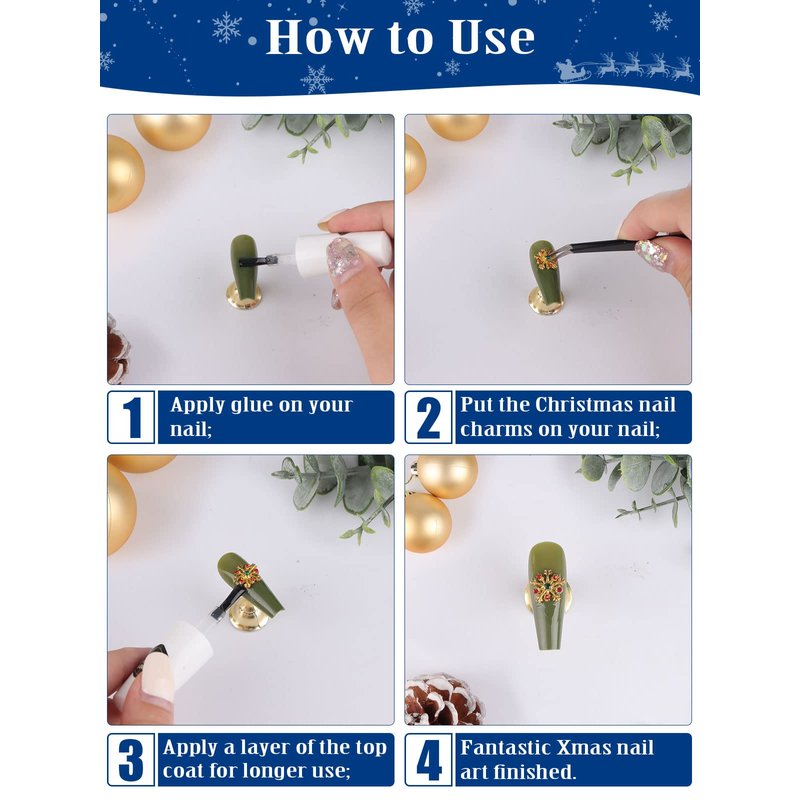 How to Use

1 Apply glue on your nail;

2 Put the Christmas nail charms on your nail;

3 Apply a layer of the top coat for longer use;

4 Fantastic Xmas nail art finished.