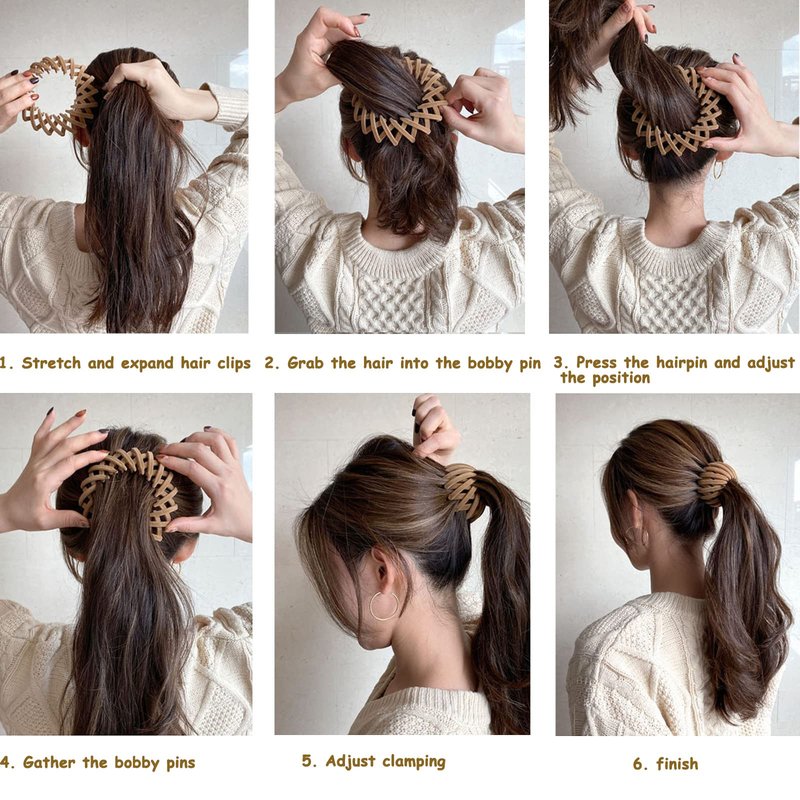 1. Stretch and expand hair clips

2. Grab the hair into the bobby pin

3. Press the hairpin and adjust the position

4. Gather the bobby pins

5. Adjust clamping

6. finish