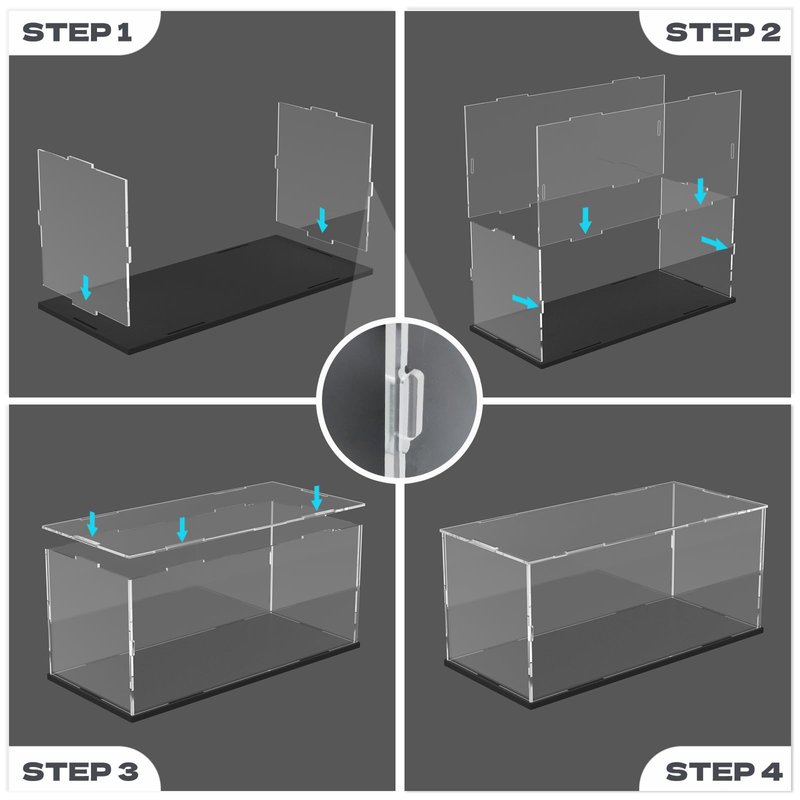 STEP 1

STEP 2

STEP 3

STEP 4