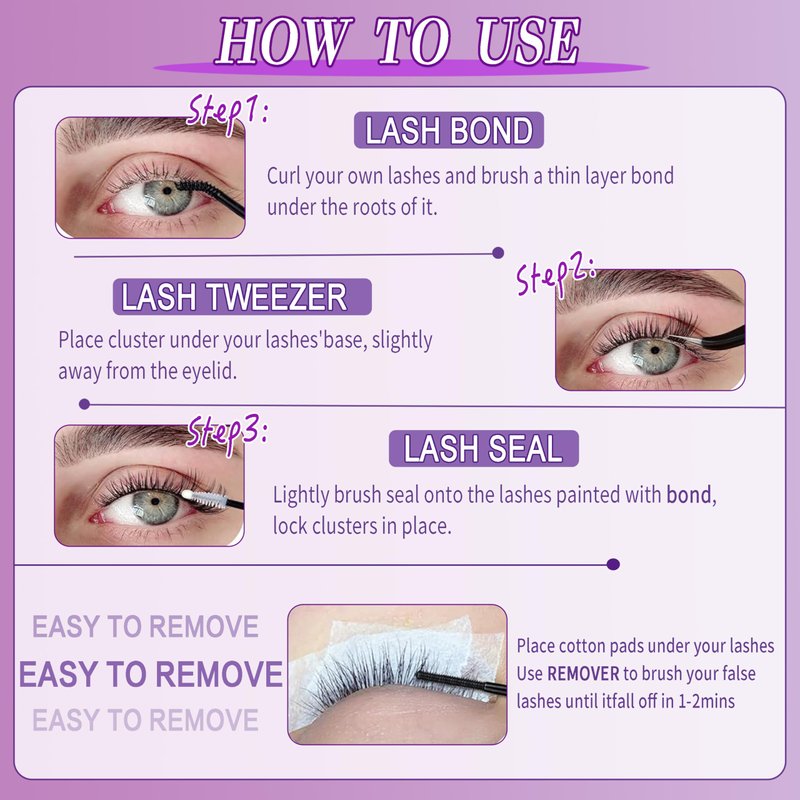 HOW TO USE

Step1:

LASH BOND

Curl your own lashes and brush a thin layer bond under the roots of it.

Step2:

LASH TWEEZER

Place cluster under your lashes'base, slightly away from the eyelid.

Step3:

LASH SEAL

Lightly brush seal onto the lashes painted with bond, lock clusters in place.

EASY TO REMOVE
EASY TO REMOVE
EASY TO REMOVE

Place cotton pads under your lashes
Use REMOVER to brush your false lashes until itfall off in 1-2mins