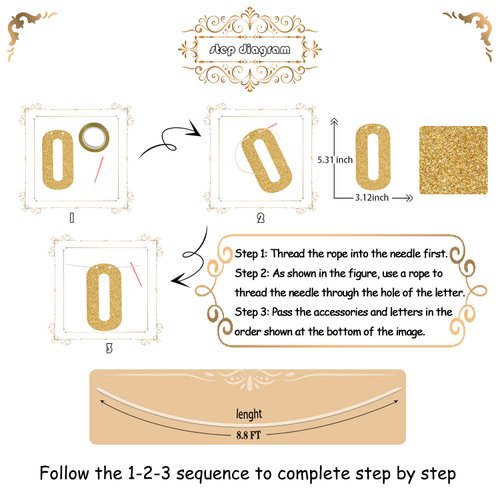 step diagram

1

2

5.31 inch

3.12inch

3

Step 1: Thread the rope into the needle first.
Step 2: As shown in the figure, use a rope to thread the needle through the hole of the letter.
Step 3: Pass the accessories and letters in the order shown at the bottom of the image.

lenght

8.8 FT

Follow the 1-2-3 sequence to complete step by step