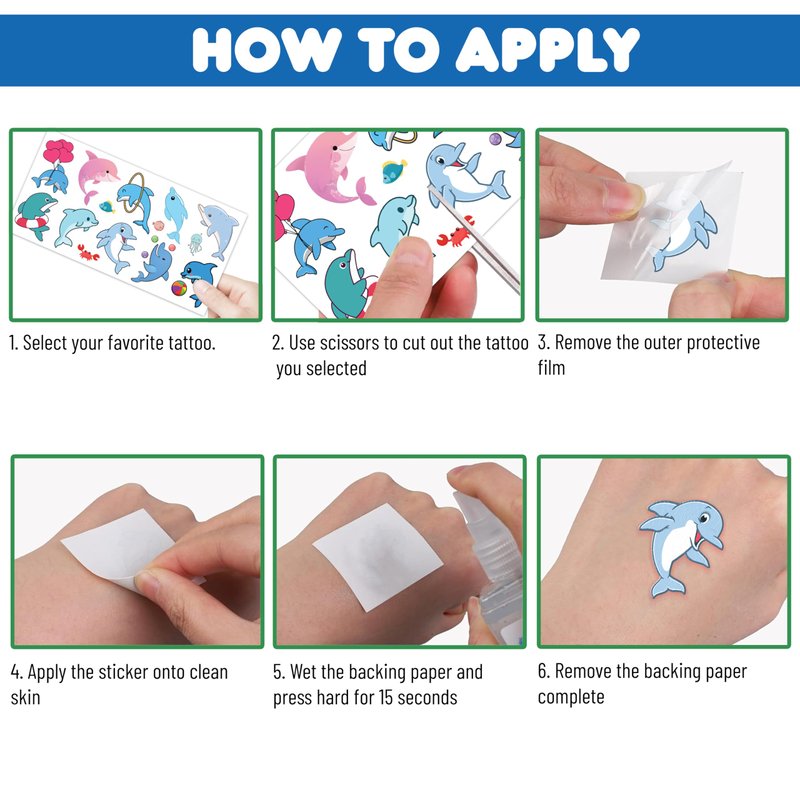 HOW TO APPLY

1. Select your favorite tattoo.

2. Use scissors to cut out the tattoo you selected

3. Remove the outer protective film

4. Apply the sticker onto clean skin

5. Wet the backing paper and press hard for 15 seconds

6. Remove the backing paper complete