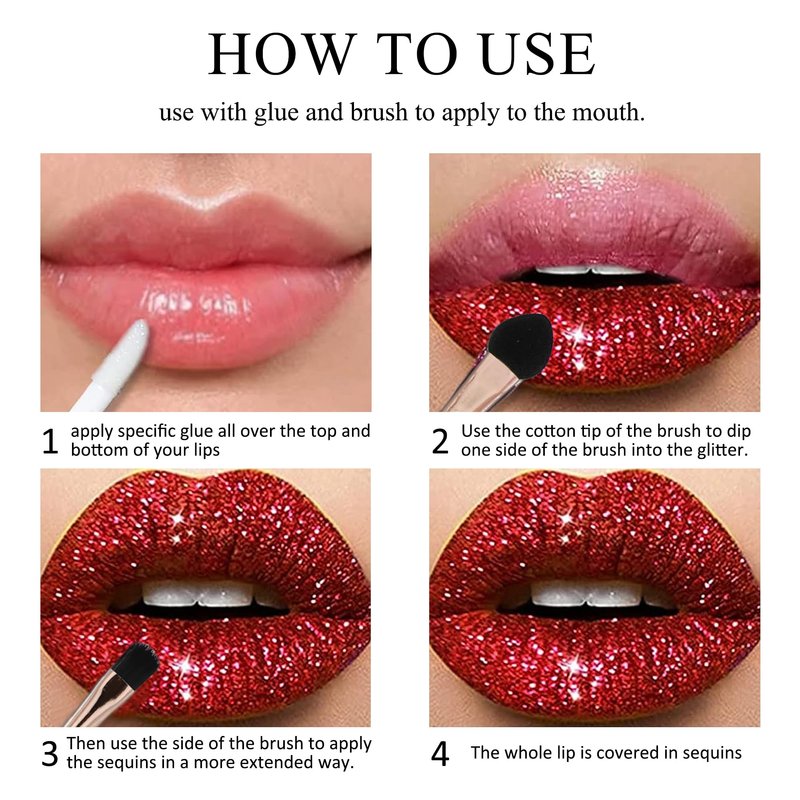 HOW TO USE

use with glue and brush to apply to the mouth.

1 apply specific glue all over the top and bottom of your lips

2 Use the cotton tip of the brush to dip one side of the brush into the glitter.

3 Then use the side of the brush to apply the sequins in a more extended way.

4 The whole lip is covered in sequins