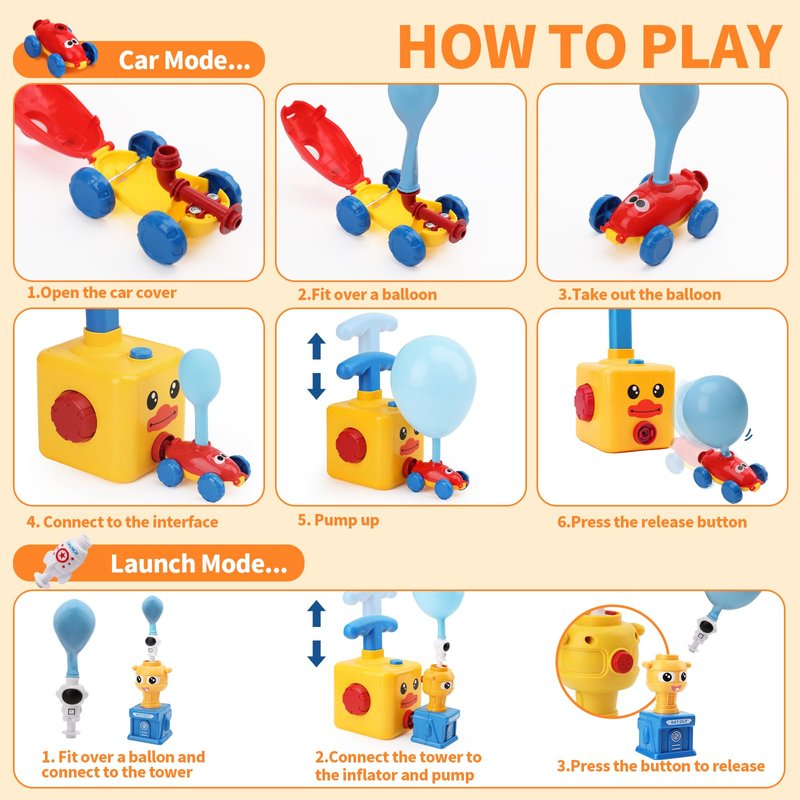 Car Mode...

HOW TO PLAY

1.Open the car cover

2.Fit over a balloon

3.Take out the balloon

4. Connect to the interface

5. Pump up

6.Press the release button

Launch Mode...

1. Fit over a ballon and connect to the tower

2.Connect the tower to the inflator and pump

3.Press the button to release