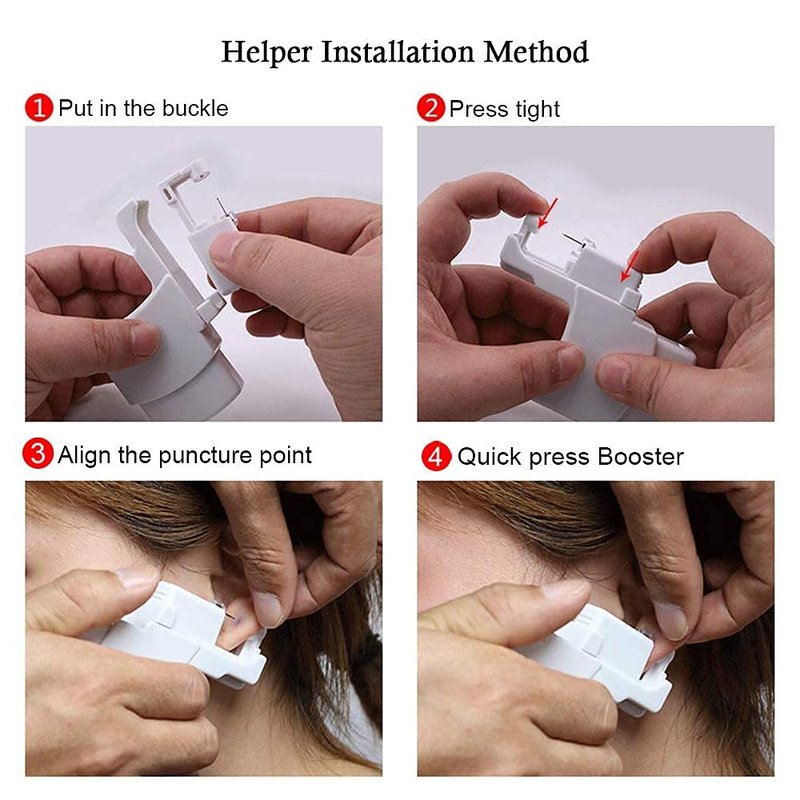 Helper Installation Method

1 Put in the buckle

2 Press tight

3 Align the puncture point

4 Quick press Booster