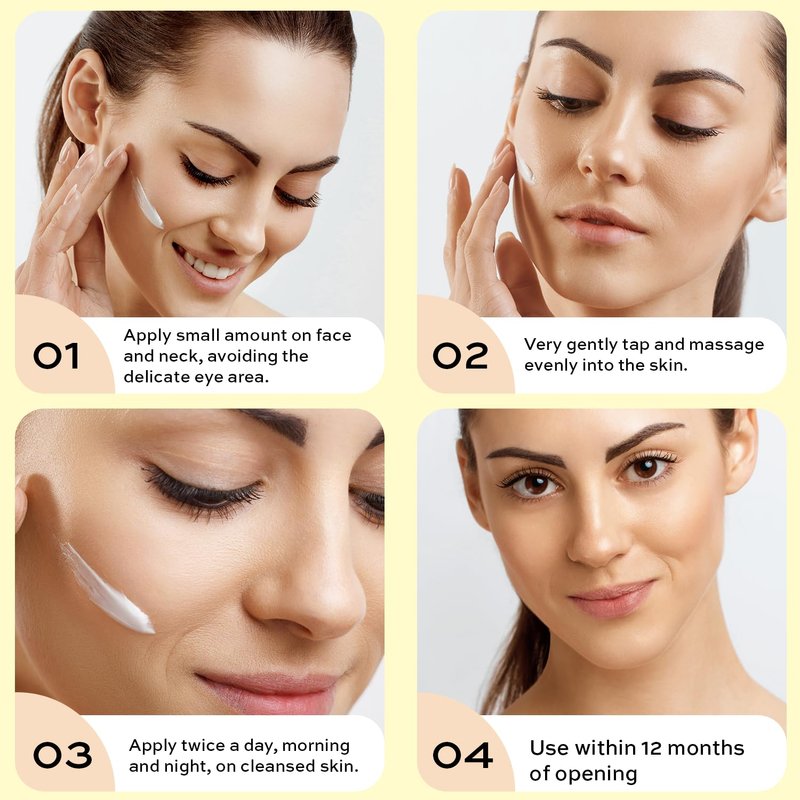 01
Apply small amount on face and neck, avoiding the delicate eye area.

02
Very gently tap and massage evenly into the skin.

03
Apply twice a day, morning and night, on cleansed skin.

04
Use within 12 months of opening