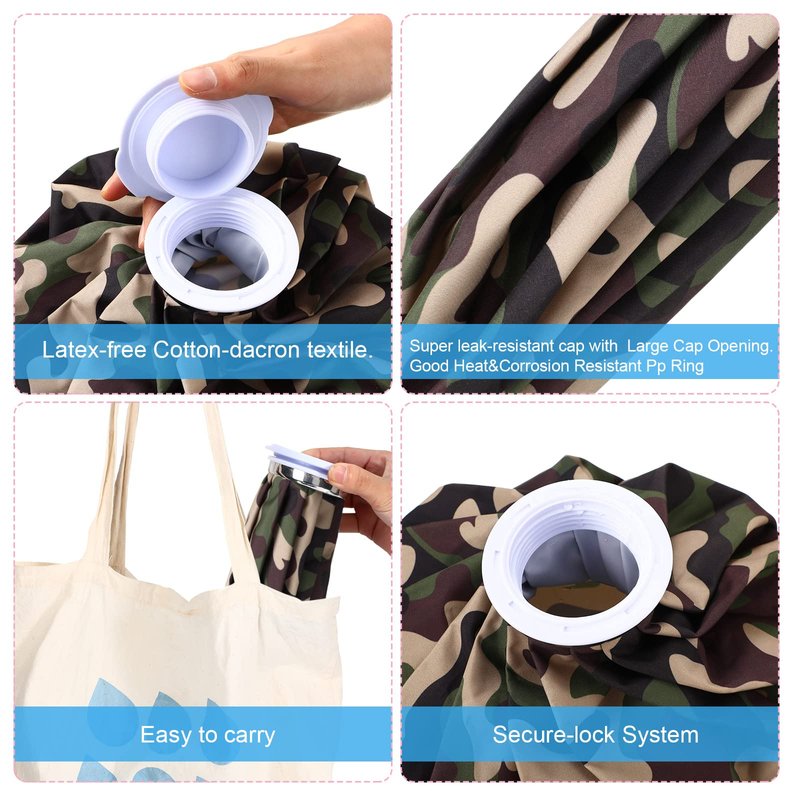 Latex-free Cotton-dacron textile.

Super leak-resistant cap with Large Cap Opening. Good Heat&Corrosion Resistant Pp Ring

Easy to carry

Secure-lock System