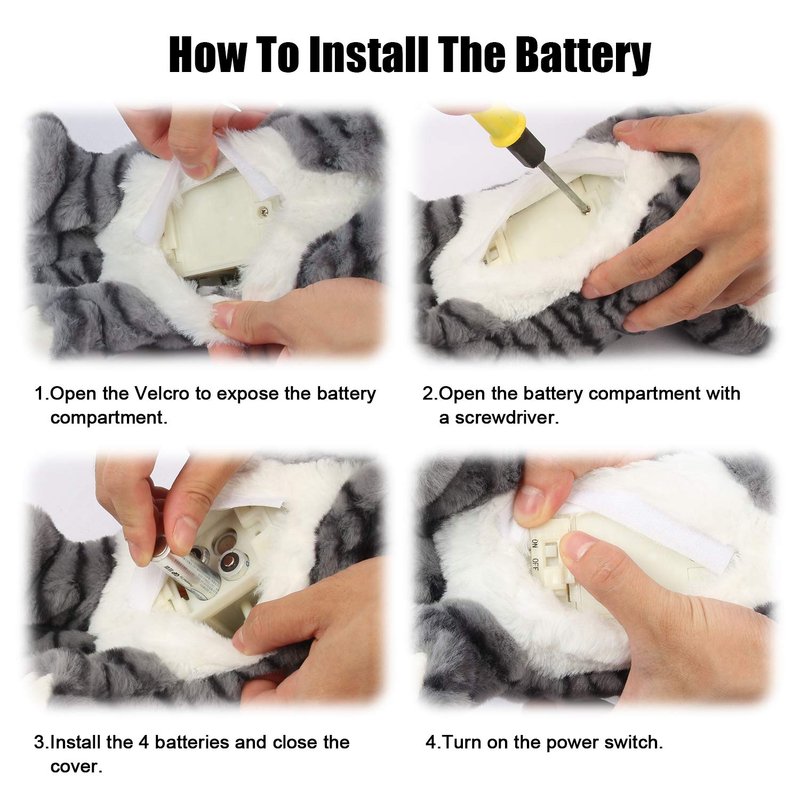 How To Install The Battery

1.Open the Velcro to expose the battery compartment.

2.Open the battery compartment with a screwdriver.

ON OFF

3.Install the 4 batteries and close the cover.

4.Turn on the power switch.