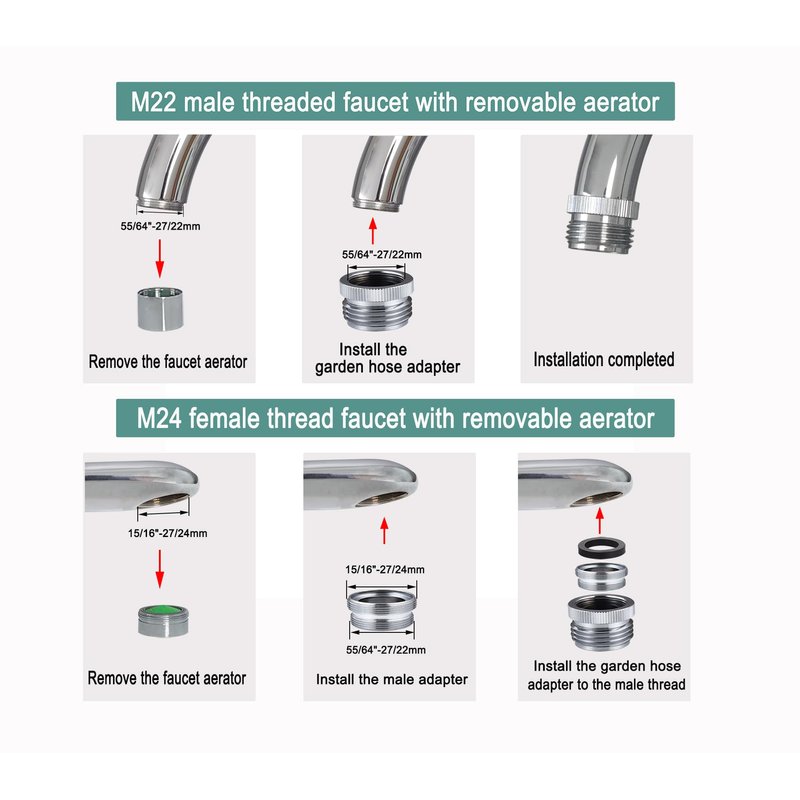 M22 male threaded faucet with removable aerator

55/64"-27/22mm

Remove the faucet aerator

55/64"-27/22mm

Install the garden hose adapter

Installation completed

M24 female thread faucet with removable aerator

15/16"-27/24mm

Remove the faucet aerator

15/16"-27/24mm

55/64"-27/22mm

Install the male adapter

Install the garden hose adapter to the male thread