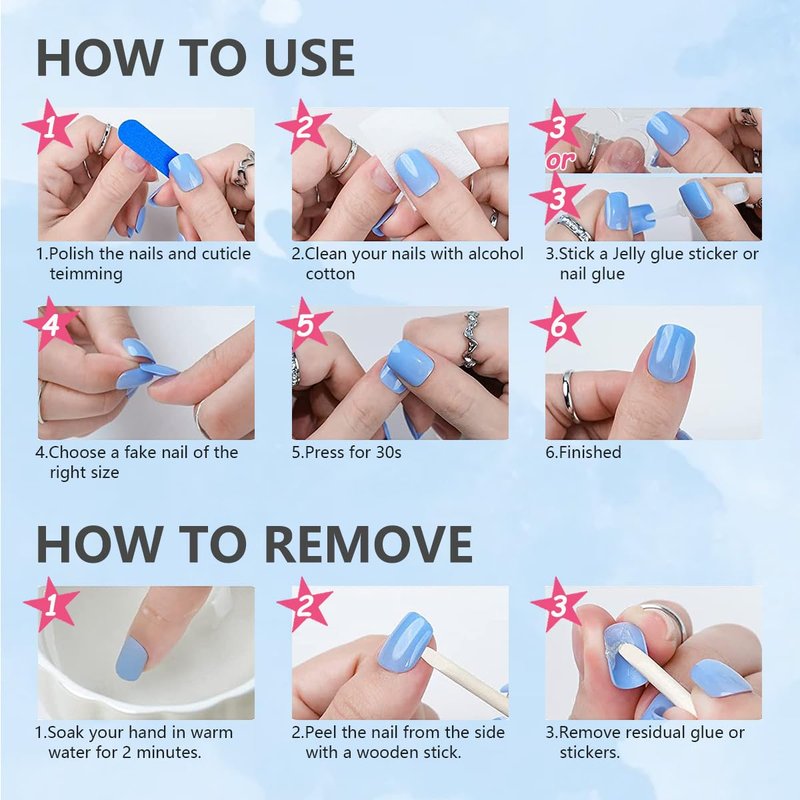 HOW TO USE

1

1.Polish the nails and cuticle teimming

2

2.Clean your nails with alcohol cotton

3

or

3

3.Stick a Jelly glue sticker or nail glue

4

4.Choose a fake nail of the right size

5

5.Press for 30s

6

6.Finished

HOW TO REMOVE

1

1.Soak your hand in warm water for 2 minutes.

2

2.Peel the nail from the side with a wooden stick.

3

3.Remove residual glue or stickers.