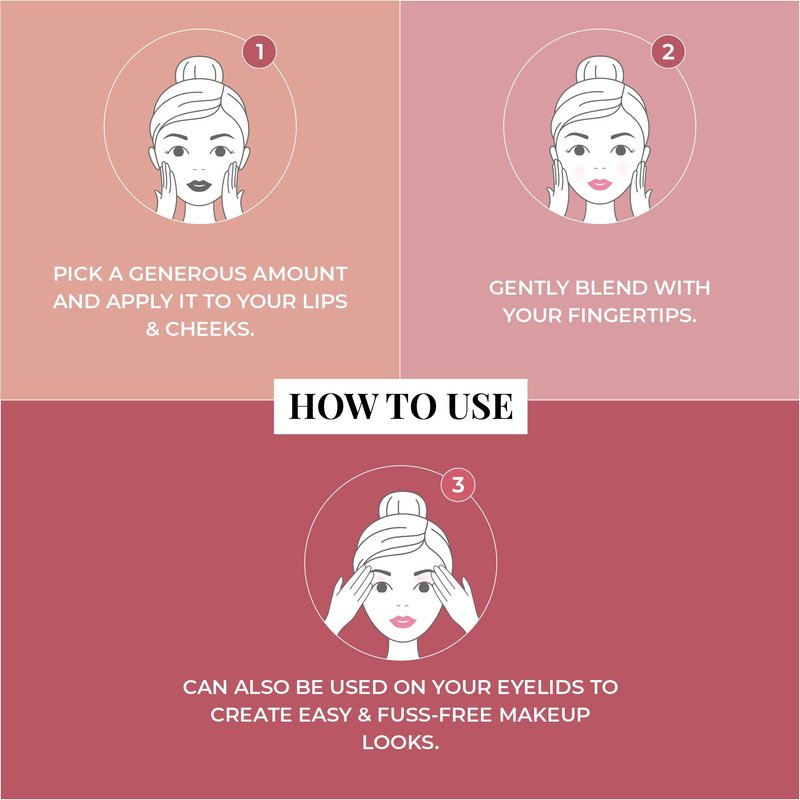 1

PICK A GENEROUS AMOUNT AND APPLY IT TO YOUR LIPS & CHEEKS.

2

GENTLY BLEND WITH YOUR FINGERTIPS.

HOW TO USE

3

CAN ALSO BE USED ON YOUR EYELIDS TO CREATE EASY & FUSS-FREE MAKEUP LOOKS.