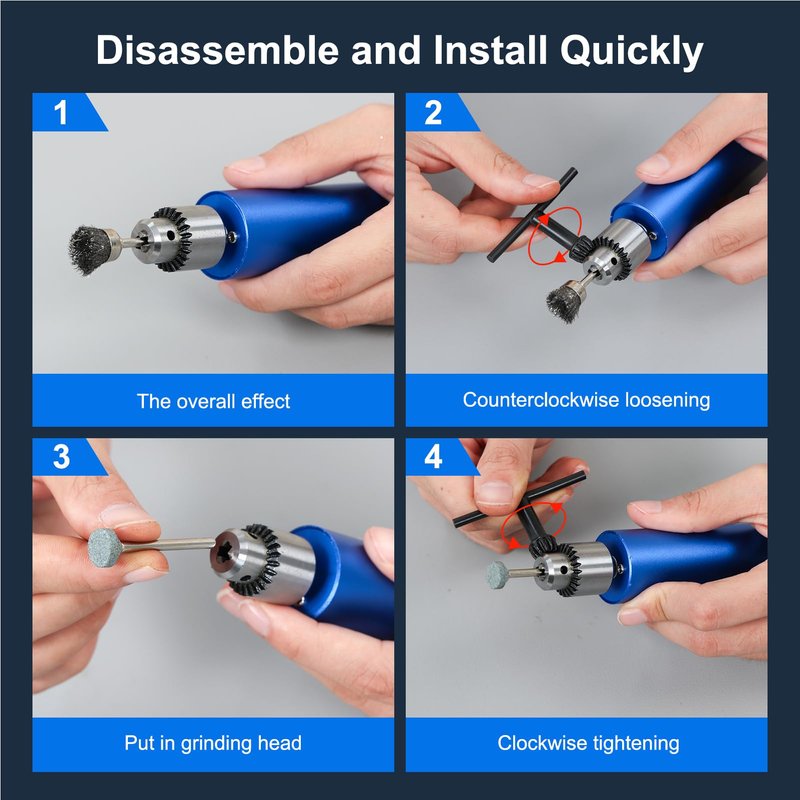 Disassemble and Install Quickly

1

The overall effect

2

Counterclockwise loosening

3

Put in grinding head

4

Clockwise tightening