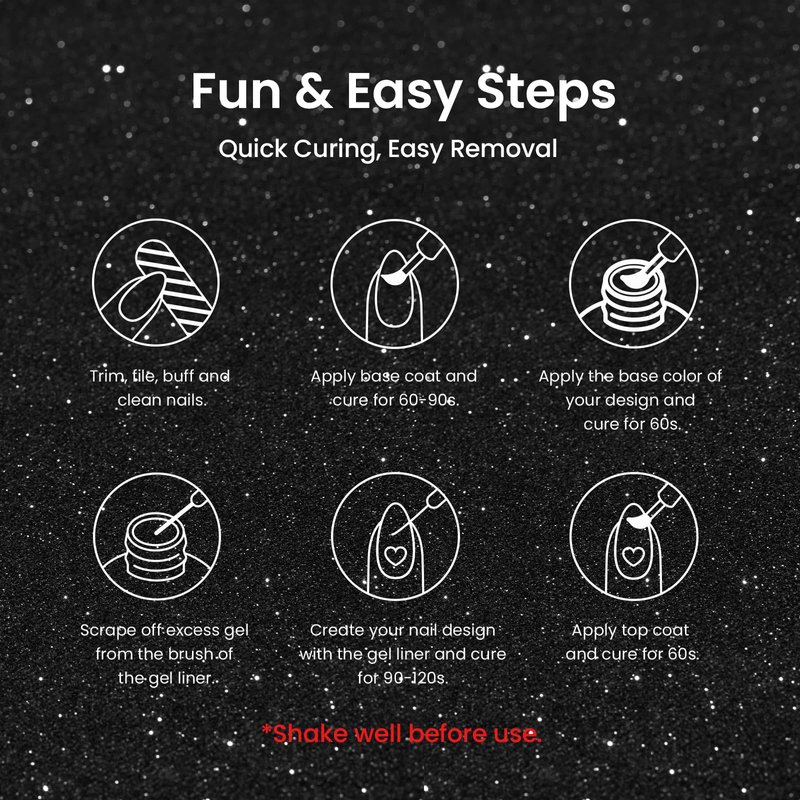 Fun & Easy Steps
Quick Curing, Easy Removal

Trim, file, buff and clean nails.

Apply base coat and cure for 60-90s.

Apply the base color of your design and cure for 60s.

Scrape off excess gel from the brush of the gel liner.

Create your nail design with the gel liner and cure for 90-120s.

Apply top coat and cure for 60s.

*Shake well before use.