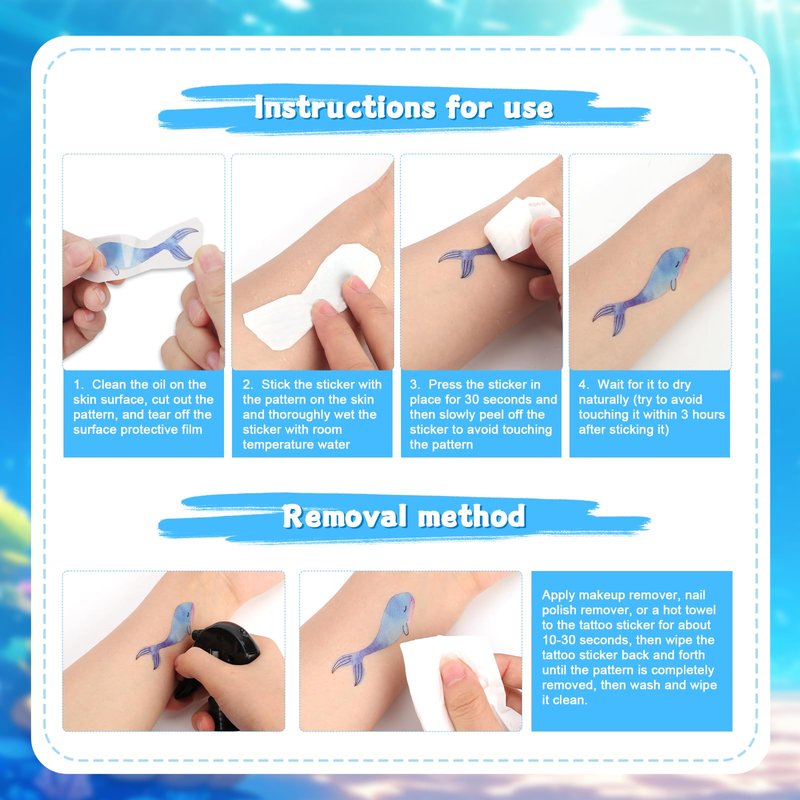 Instructions for use

1. Clean the oil on the skin surface, cut out the pattern, and tear off the surface protective film

2. Stick the sticker with the pattern on the skin and thoroughly wet the sticker with room temperature water

3. Press the sticker in place for 30 seconds and then slowly peel off the sticker to avoid touching the pattern

4. Wait for it to dry naturally (try to avoid touching it within 3 hours after sticking it)

Removal method

Apply makeup remover, nail polish remover, or a hot towel to the tattoo sticker for about 10-30 seconds, then wipe the tattoo sticker back and forth until the pattern is completely removed, then wash and wipe it clean.