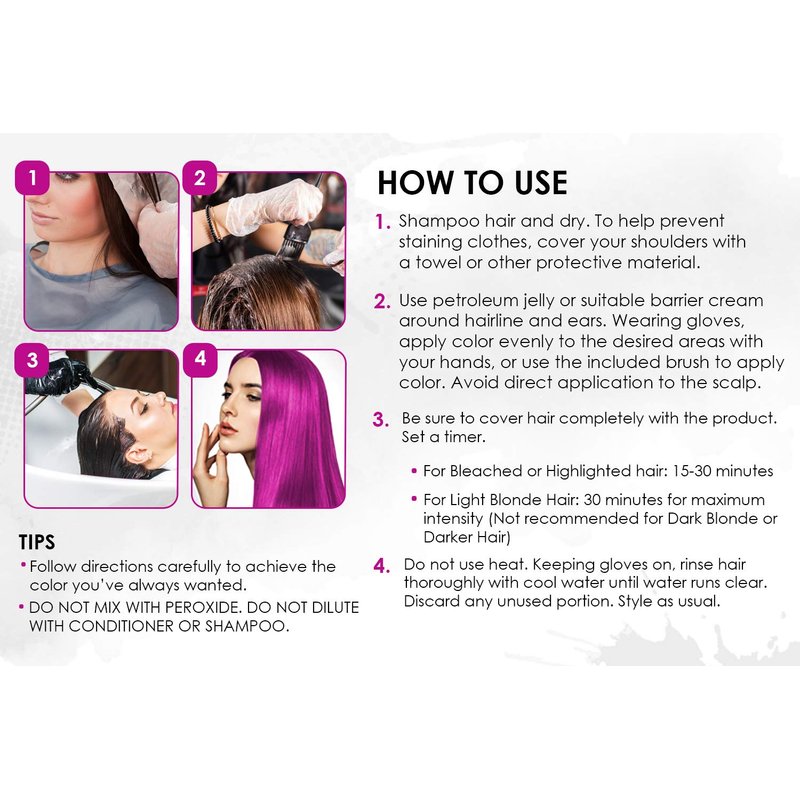 1

2

3

4

TIPS
• Follow directions carefully to achieve the color you've always wanted.
• DO NOT MIX WITH PEROXIDE. DO NOT DILUTE WITH CONDITIONER OR SHAMPOO.

HOW TO USE

1. Shampoo hair and dry. To help prevent staining clothes, cover your shoulders with a towel or other protective material.

2. Use petroleum jelly or suitable barrier cream around hairline and ears. Wearing gloves, apply color evenly to the desired areas with your hands, or use the included brush to apply color. Avoid direct application to the scalp.

3. Be sure to cover hair completely with the product. Set a timer.

• For Bleached or Highlighted hair: 15-30 minutes
• For Light Blonde Hair: 30 minutes for maximum intensity (Not recommended for Dark Blonde or Darker Hair)

4. Do not use heat. Keeping gloves on, rinse hair thoroughly with cool water until water runs clear. Discard any unused portion. Style as usual.