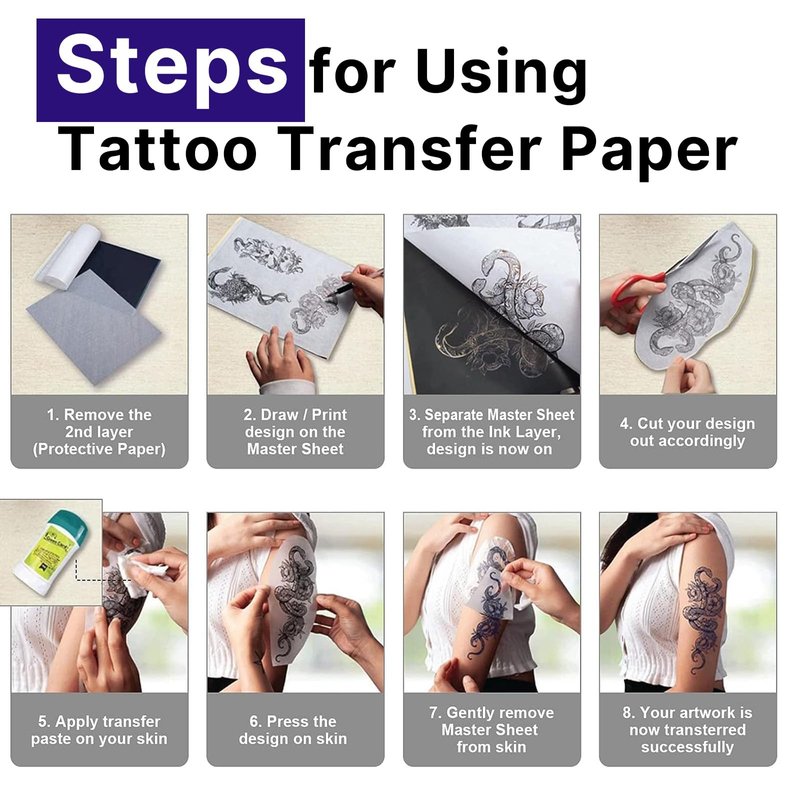 Steps for Using Tattoo Transfer Paper

1. Remove the 2nd layer (Protective Paper)

2. Draw / Print design on the Master Sheet

3. Separate Master Sheet from the Ink Layer, design is now on

4. Cut your design out accordingly

5. Apply transfer paste on your skin

6. Press the design on skin

7. Gently remove Master Sheet from skin

8. Your artwork is now transterred successfully