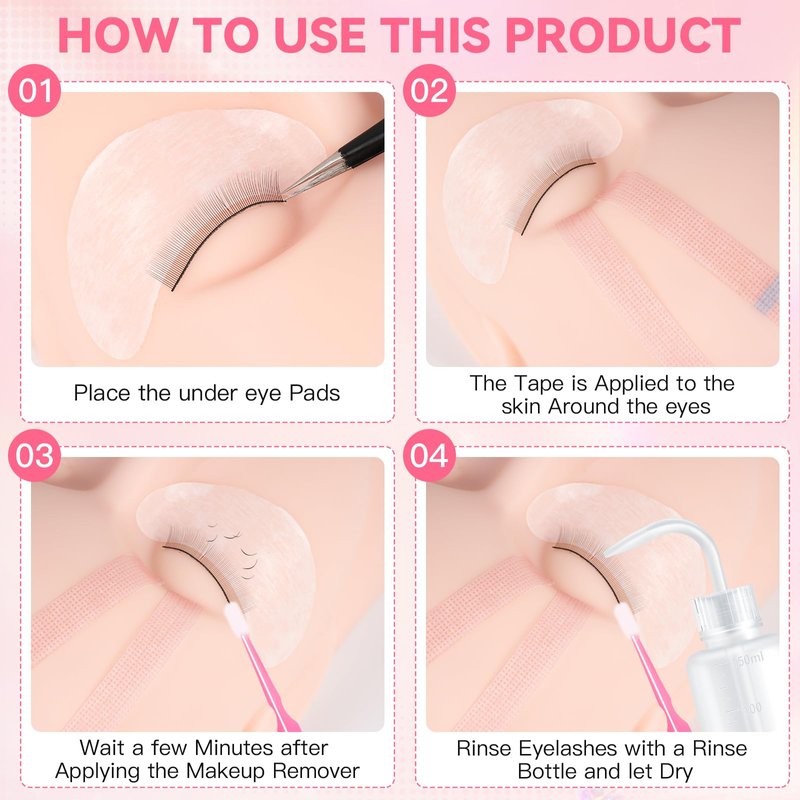 HOW TO USE THIS PRODUCT

01

Place the under eye Pads

02

The Tape is Applied to the skin Around the eyes

03

Wait a few Minutes after Applying the Makeup Remover

04

50ml

100

Rinse Eyelashes with a Rinse Bottle and let Dry