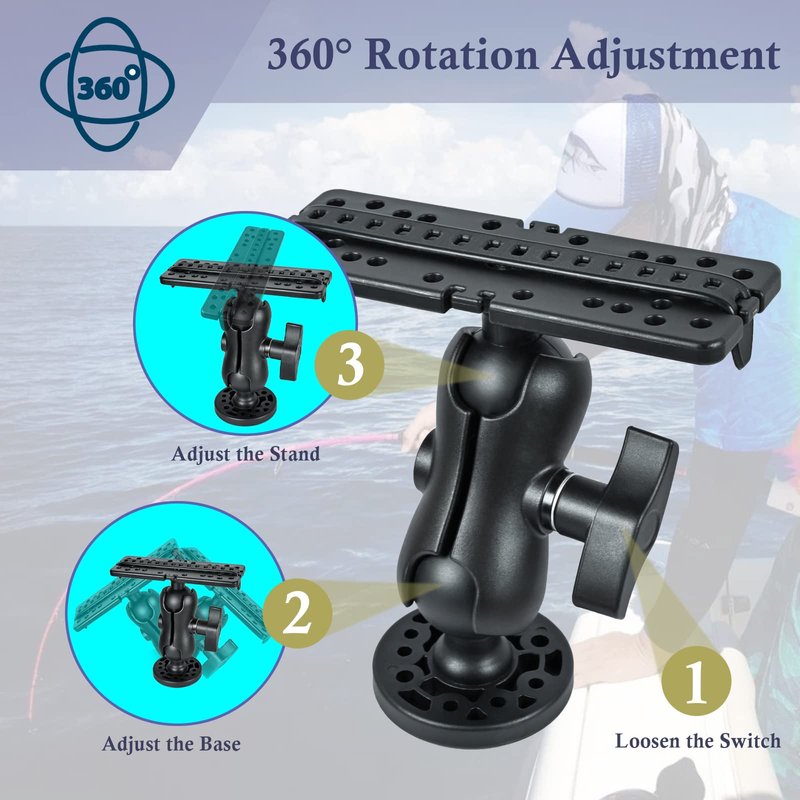 360°

360° Rotation Adjustment

3

Adjust the Stand

2

Adjust the Base

1

Loosen the Switch