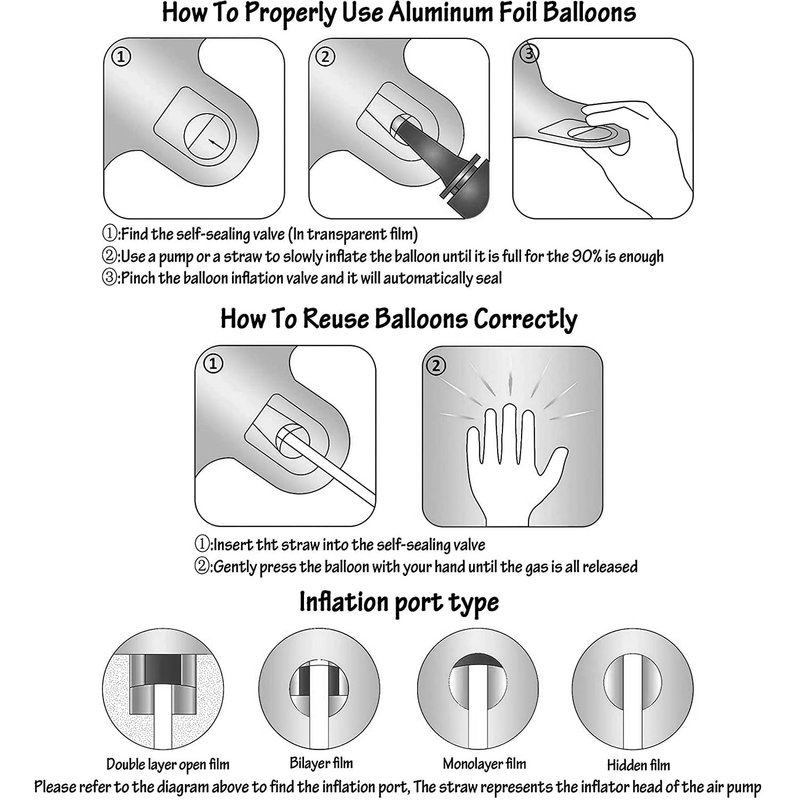 How To Properly Use Aluminum Foil Balloons

①

②

③

①:Find the self-sealing valve (In transparent film)
②:Use a pump or a straw to slowly inflate the balloon until it is full for the 90% is enough
③:Pinch the balloon inflation valve and it will automatically seal

How To Reuse Balloons Correctly

①

②

①:Insert tht straw into the self-sealing valve
②:Gently press the balloon with your hand until the gas is all released

Inflation port type

Double layer open film

Bilayer film

Monolayer film

Hidden film

Please refer to the diagram above to find the inflation port, The straw represents the inflator head of the air pump