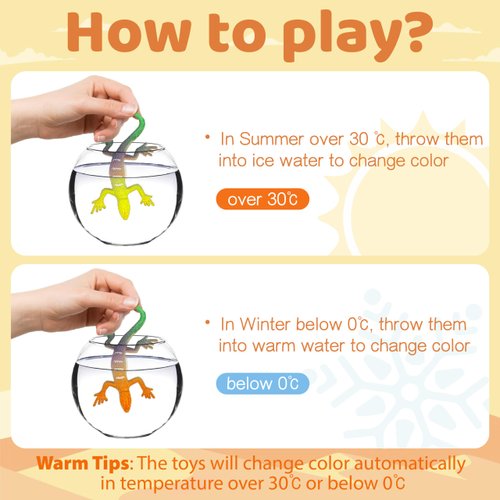 How to play?

• In Summer over 30 ℃, throw them into ice water to change color

over 30℃

• In Winter below 0℃, throw them into warm water to change color

below 0℃

Warm Tips: The toys will change color automatically in temperature over 30℃ or below 0℃